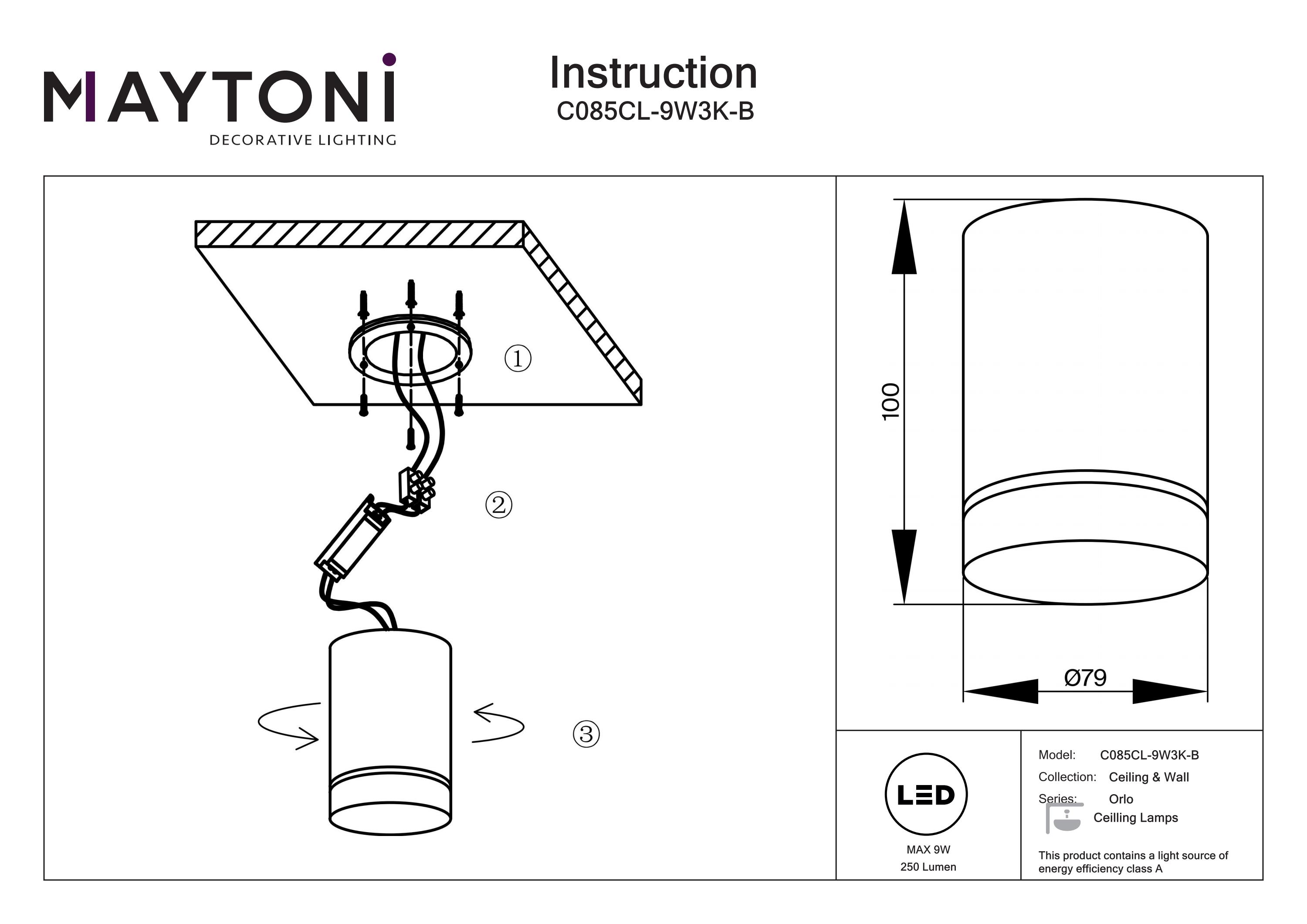 MAYTONI
DECORATIVE LIGHTING

Instruction
C085CL-9W3K-B

①

②

③

100

Ø79

LED

MAX 9W
250 Lumen

Model: C085CL-9W3K-B
Collection: Ceiling & Wall
Series: Orlo
Ceilling Lamps

This product contains a light source of energy efficiency class A