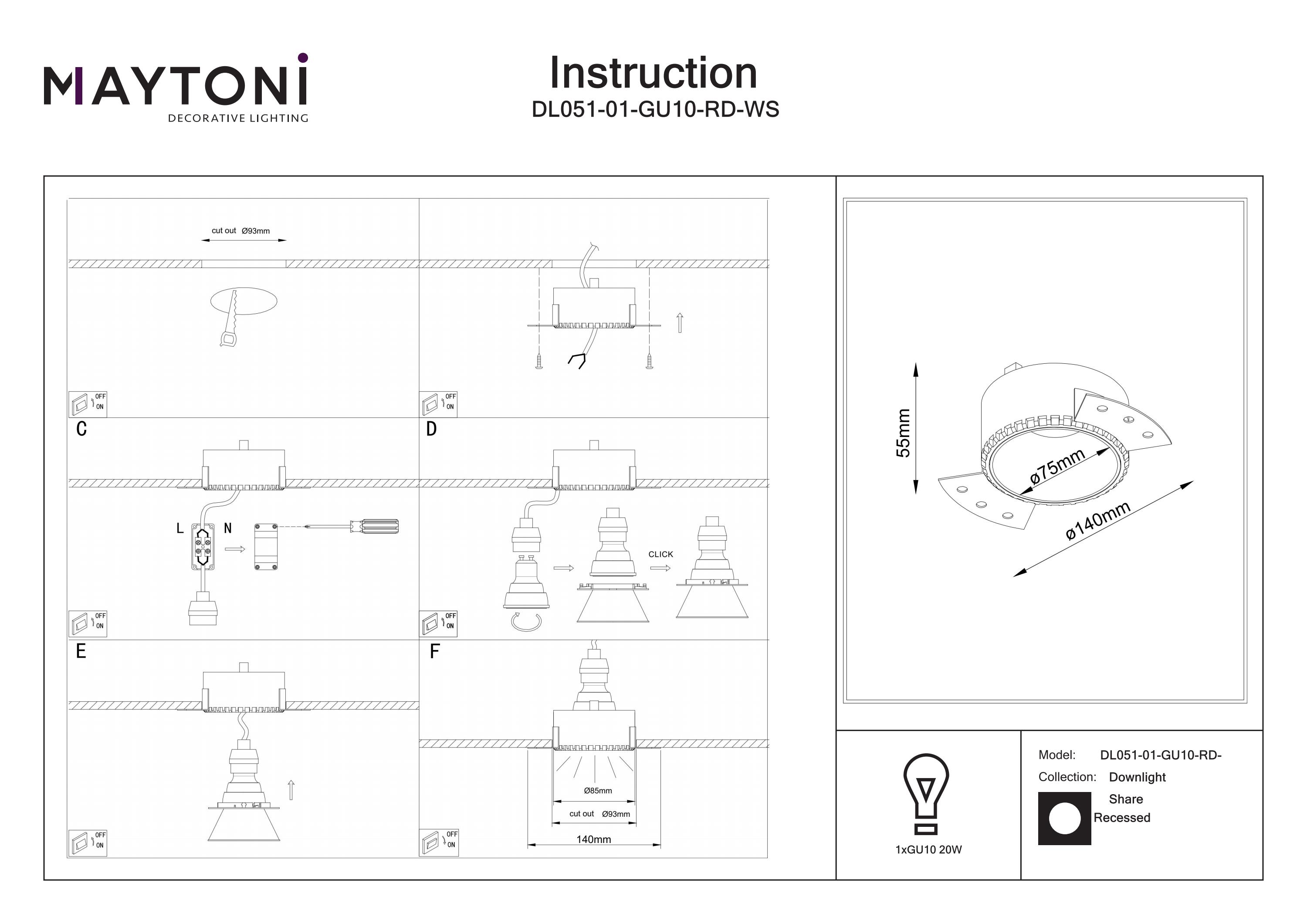 MAYTONI
DECORATIVE LIGHTING

Instruction
DL051-01-GU10-RD-WS

cut out Ø93mm

OFF
ON

OFF
ON

C

L N

OFF
ON

D

CLICK

OFF
ON

E

OFF
ON

F

Ø85mm

cut out Ø93mm

140mm

OFF
ON

55mm

ø75mm

ø140mm

1xGU10 20W

Model: DL051-01-GU10-RD-

Collection: Downlight

Share
Recessed