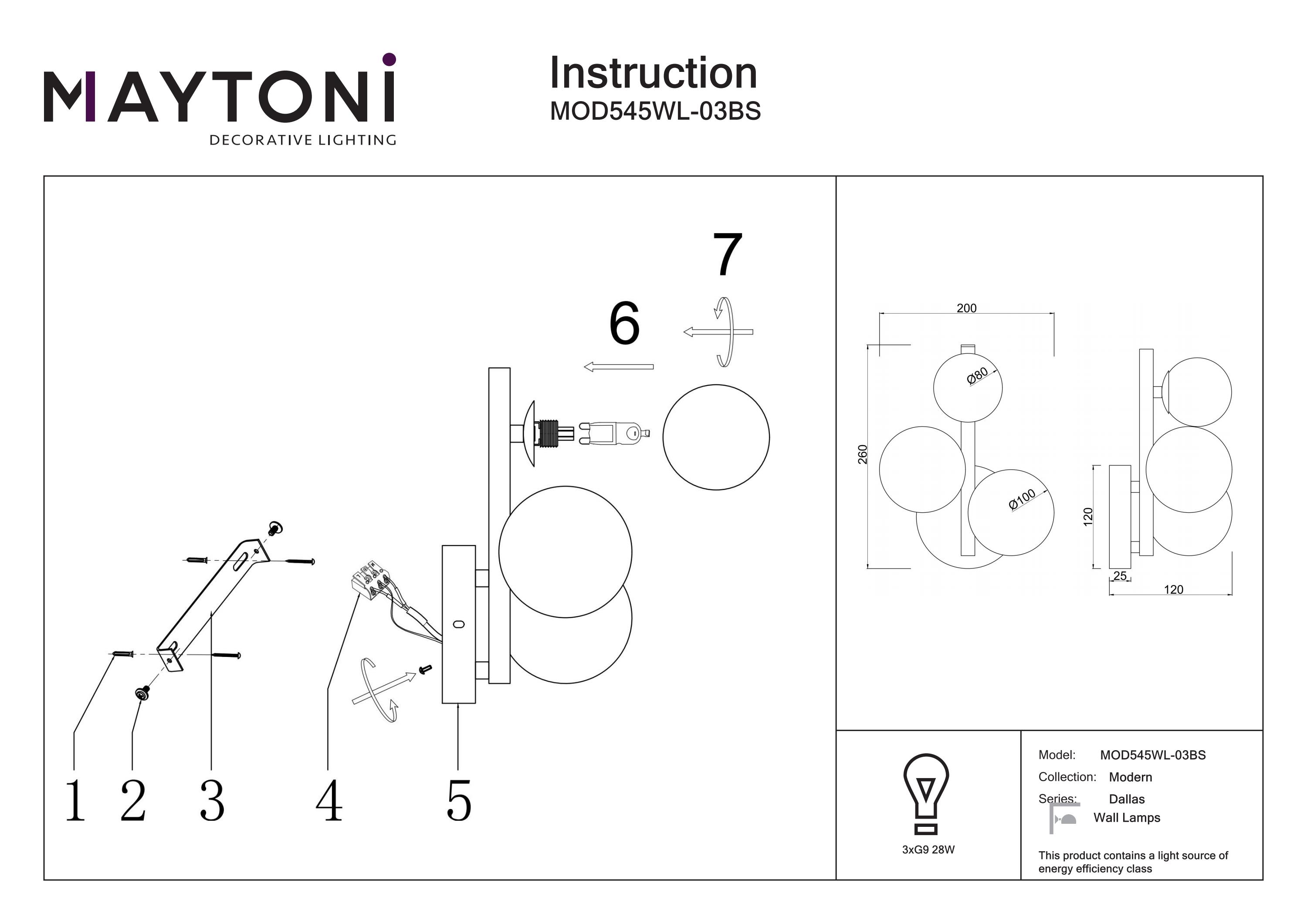 MAYTONI
DECORATIVE LIGHTING

Instruction
MOD545WL-03BS

7
6

1 2 3 4 5

200
Ø80
260
Ø100
120
25
120

3xG9 28W

Model: MOD545WL-03BS
Collection: Modern
Series: Dallas
Wall Lamps

This product contains a light source of energy efficiency class