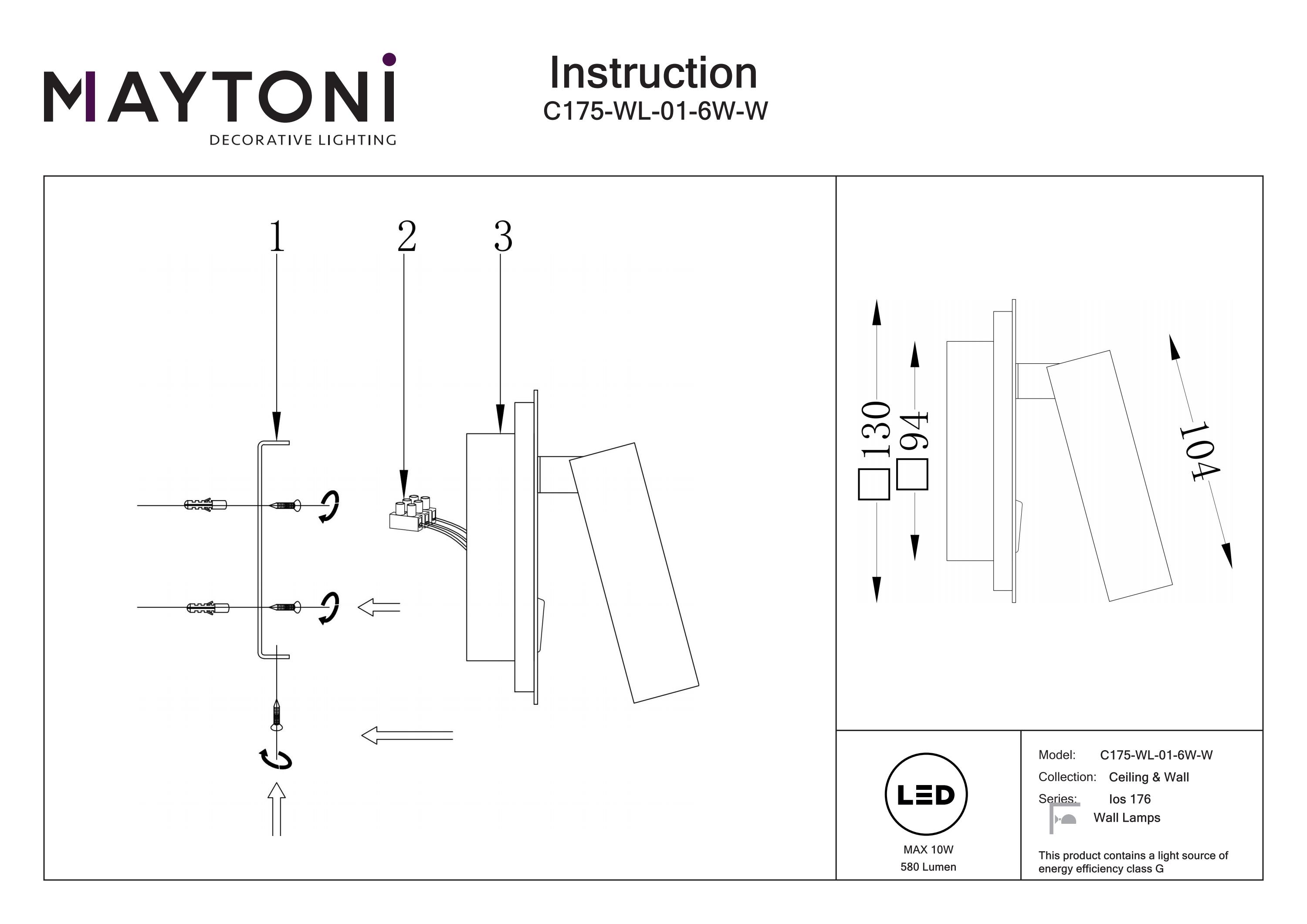 MAYTONI
DECORATIVE LIGHTING

Instruction
C175-WL-01-6W-W

1 2 3

130 94 104

LED
MAX 10W
580 Lumen

Model: C175-WL-01-6W-W
Collection: Ceiling & Wall
Series: Ios 176
Wall Lamps

This product contains a light source of energy efficiency class G