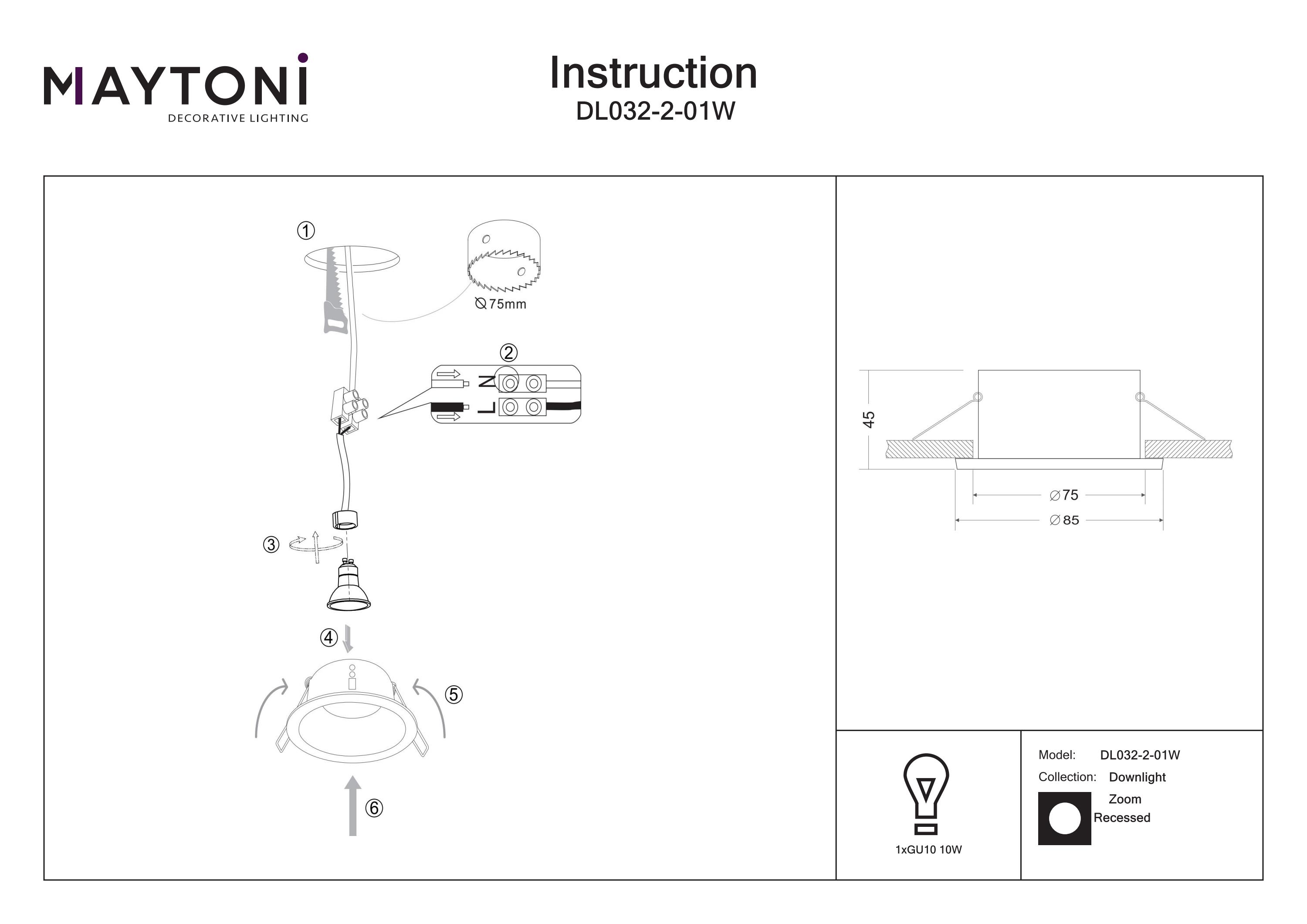 MAYTONI
DECORATIVE LIGHTING

Instruction
DL032-2-01W

①
⌀75mm
②
N
L
③
④
⑤
⑥

45
⌀75
⌀85

1xGU10 10W

Model: DL032-2-01W
Collection: Downlight
Zoom
Recessed