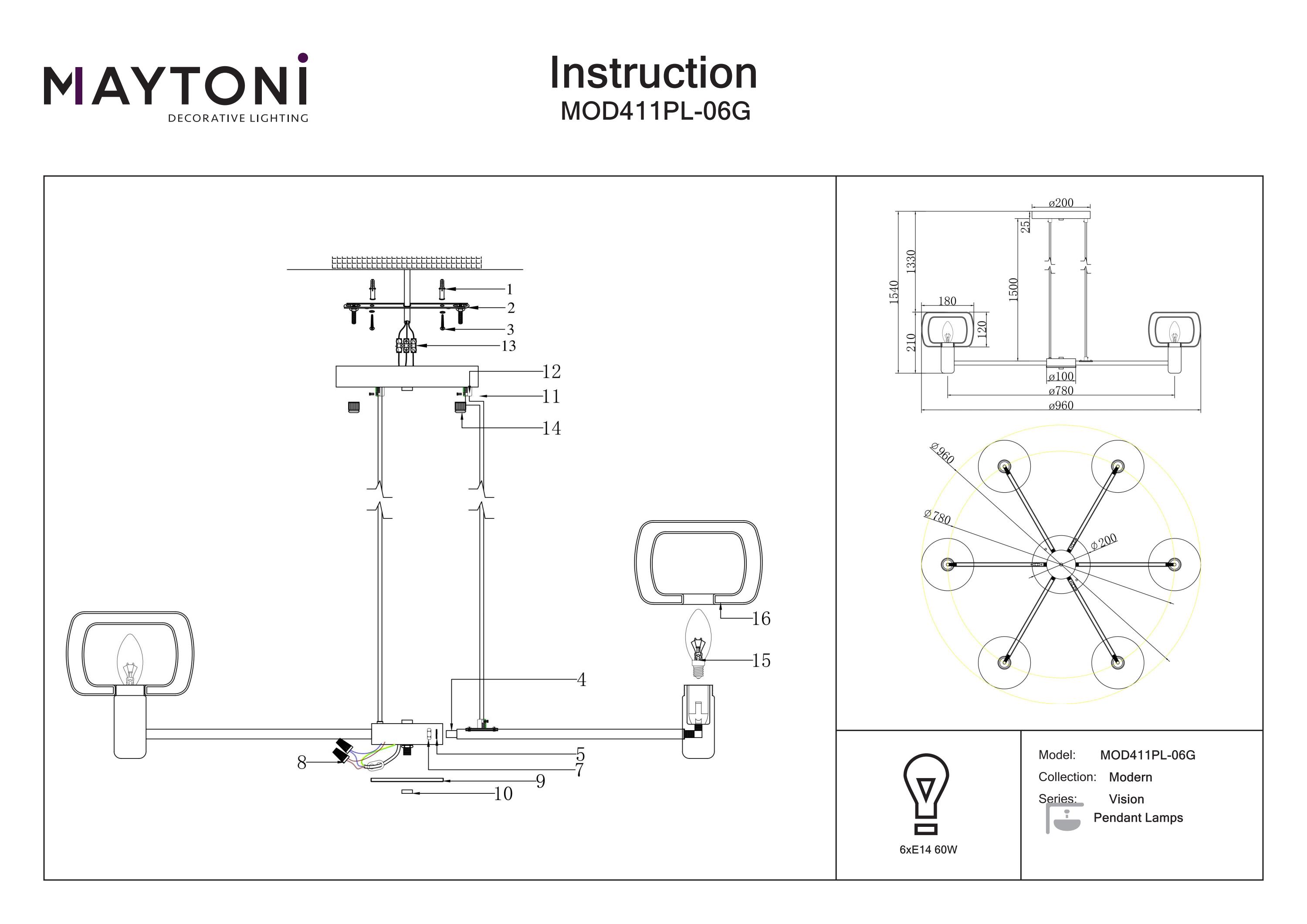 MAYTONI
DECORATIVE LIGHTING

Instruction
MOD411PL-06G

1
2
3
13
12
11
14
16
15
4
5
7
8
9
10

ø200
25
1330
1540
1500
180
120
210
ø100
ø780
ø960

ø960
ø780
ø200

6xE14 60W

Model: MOD411PL-06G
Collection: Modern
Series: Vision
Pendant Lamps