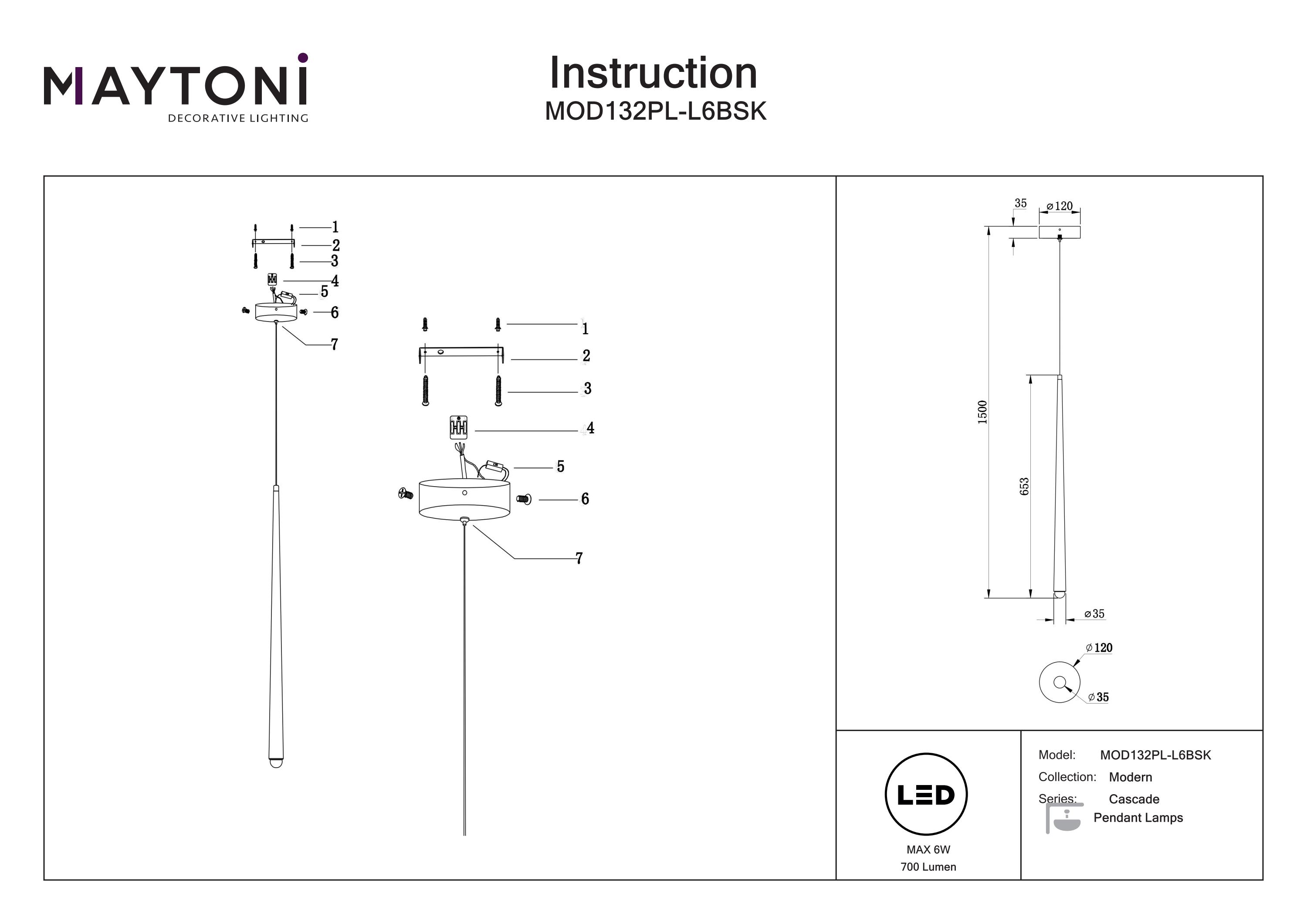 MAYTONI
DECORATIVE LIGHTING

Instruction
MOD132PL-L6BSK

1
2
3
4
5
6
7

1
2
3
4
5
6
7

35
⌀120
1500
653
⌀35
⌀120
⌀35

LED
MAX 6W
700 Lumen

Model: MOD132PL-L6BSK
Collection: Modern
Series: Cascade
Pendant Lamps