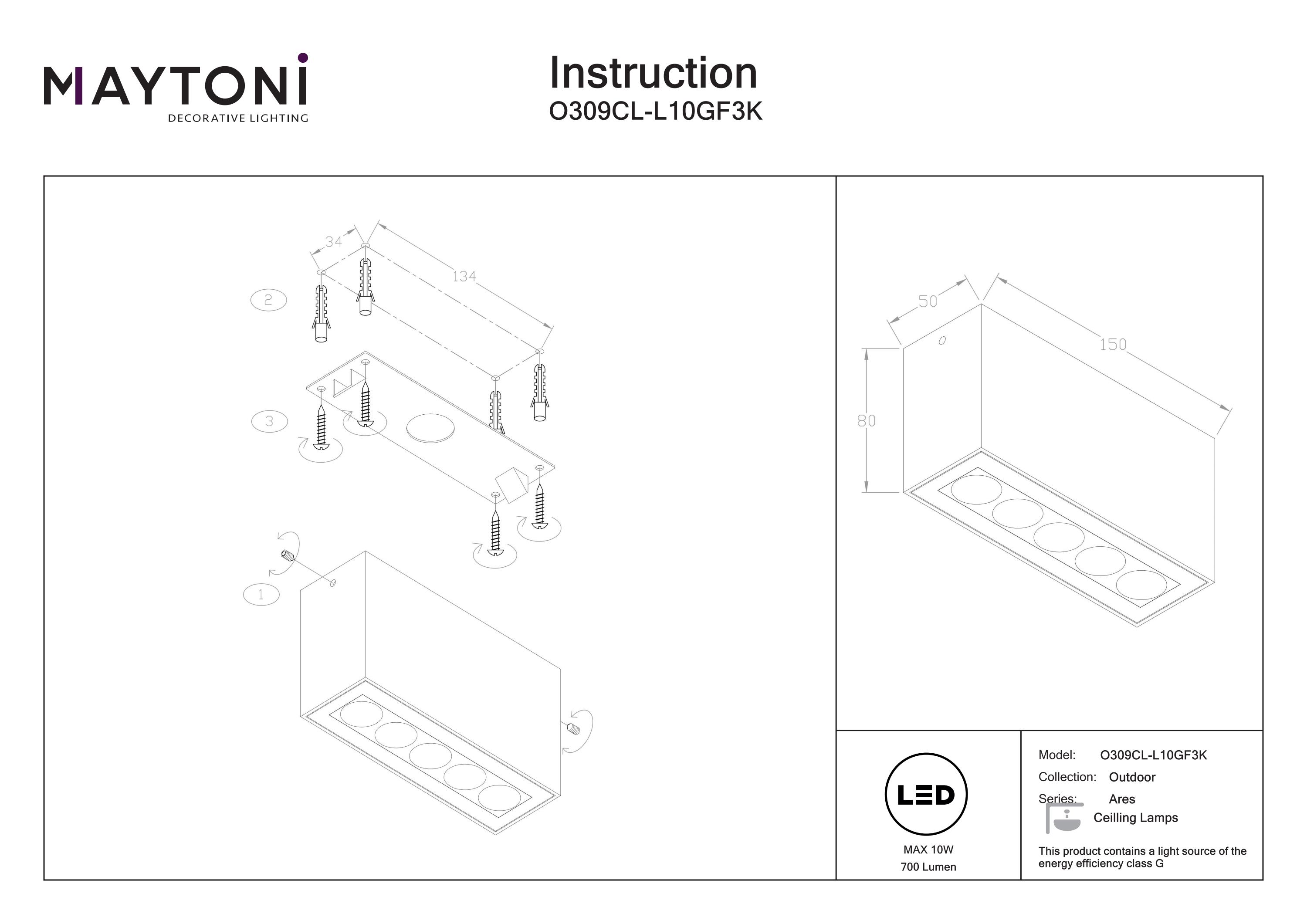 MAYTONI
DECORATIVE LIGHTING

Instruction
O309CL-L10GF3K

34
134
2
3
1

50
150
80

LED
MAX 10W
700 Lumen

Model: O309CL-L10GF3K
Collection: Outdoor
Series: Ares
Ceilling Lamps

This product contains a light source of the energy efficiency class G