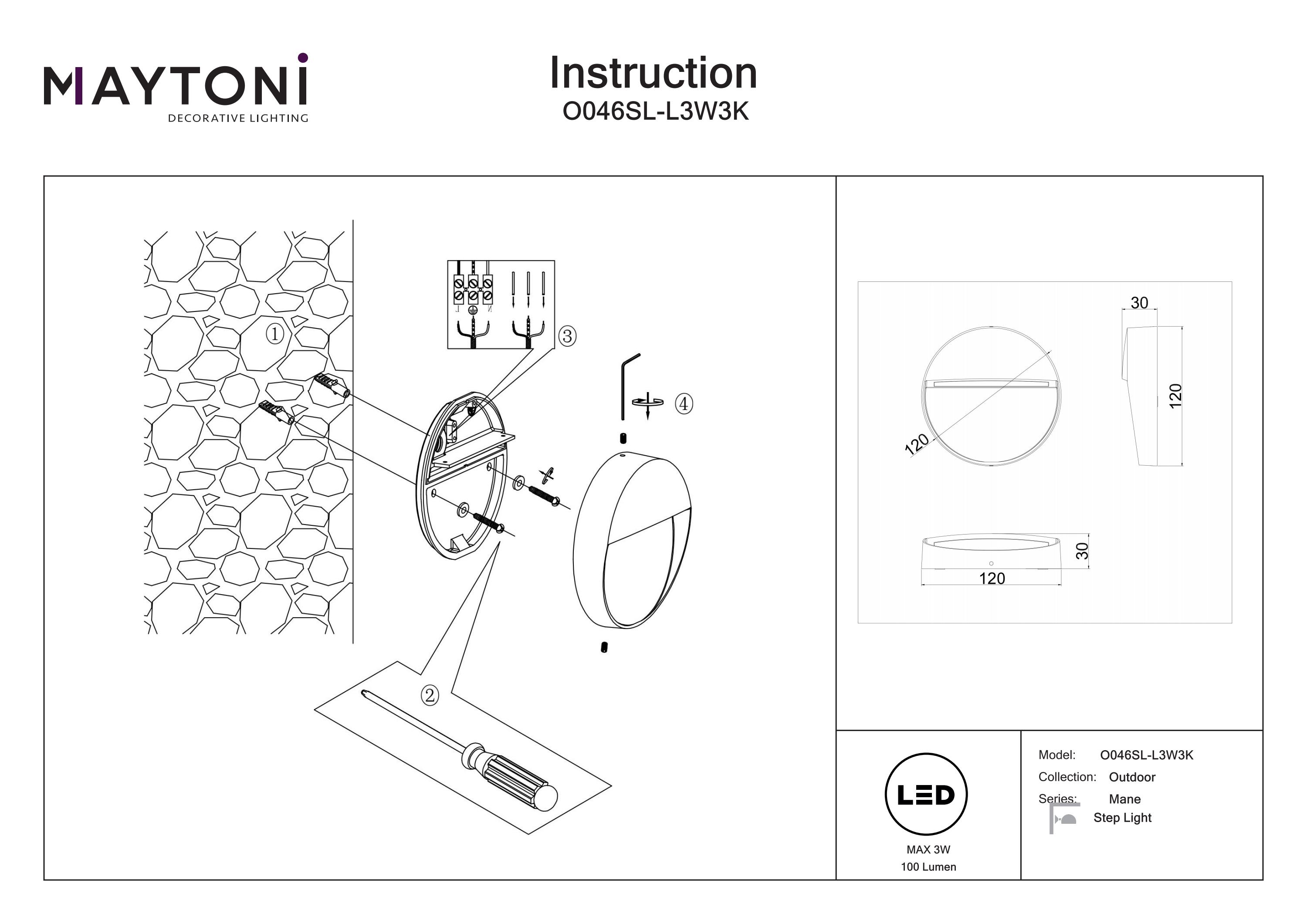 MAYTONI
DECORATIVE LIGHTING

Instruction
O046SL-L3W3K

①

③

④

②

30

120

120

30

120

LED

MAX 3W
100 Lumen

Model: O046SL-L3W3K
Collection: Outdoor
Series: Mane
Step Light