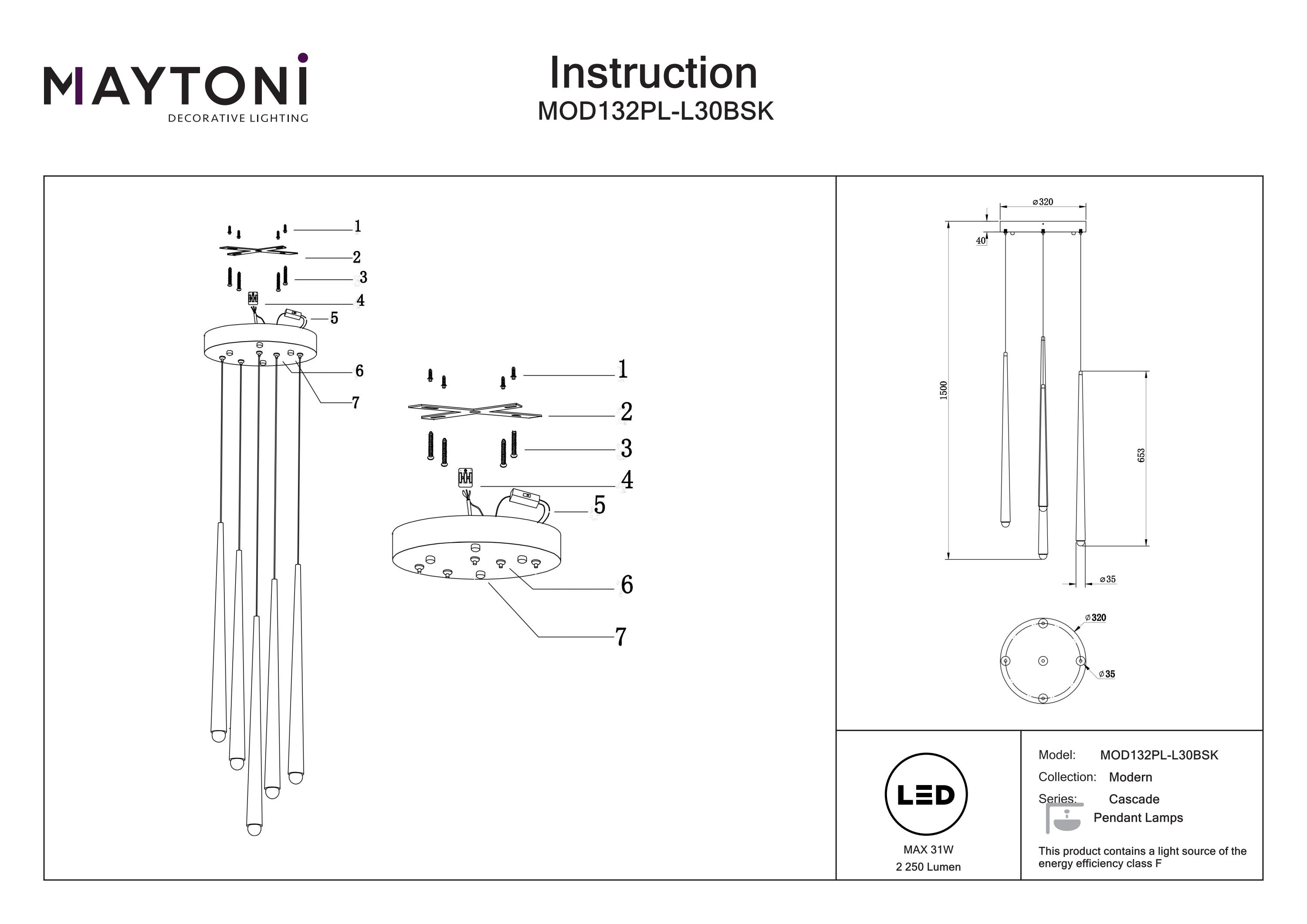 MAYTONI
DECORATIVE LIGHTING

Instruction
MOD132PL-L30BSK

1
2
3
4
5
6
7

1
2
3
4
5
6
7

⌀320
40
1500
653
⌀35

⌀320
⌀35

LED
MAX 31W
2 250 Lumen

Model: MOD132PL-L30BSK
Collection: Modern
Series: Cascade
Pendant Lamps
This product contains a light source of the energy efficiency class F