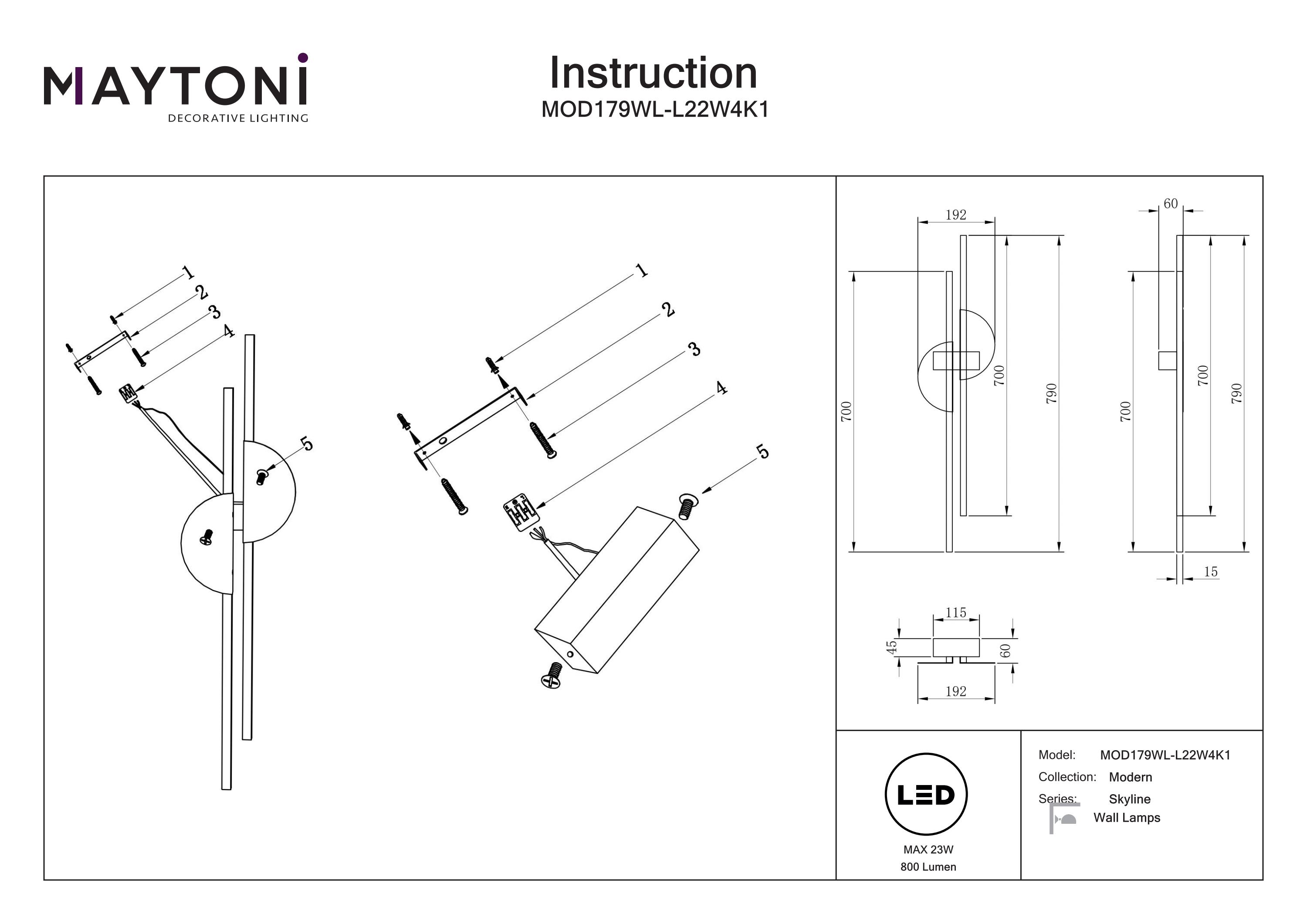 MAYTONI
DECORATIVE LIGHTING

Instruction
MOD179WL-L22W4K1

1
2
3
4
5

1
2
3
4
5

192
700
700
790

60
700
700
790
15

115
45
60
192

LED
MAX 23W
800 Lumen

Model: MOD179WL-L22W4K1
Collection: Modern
Series: Skyline
Wall Lamps