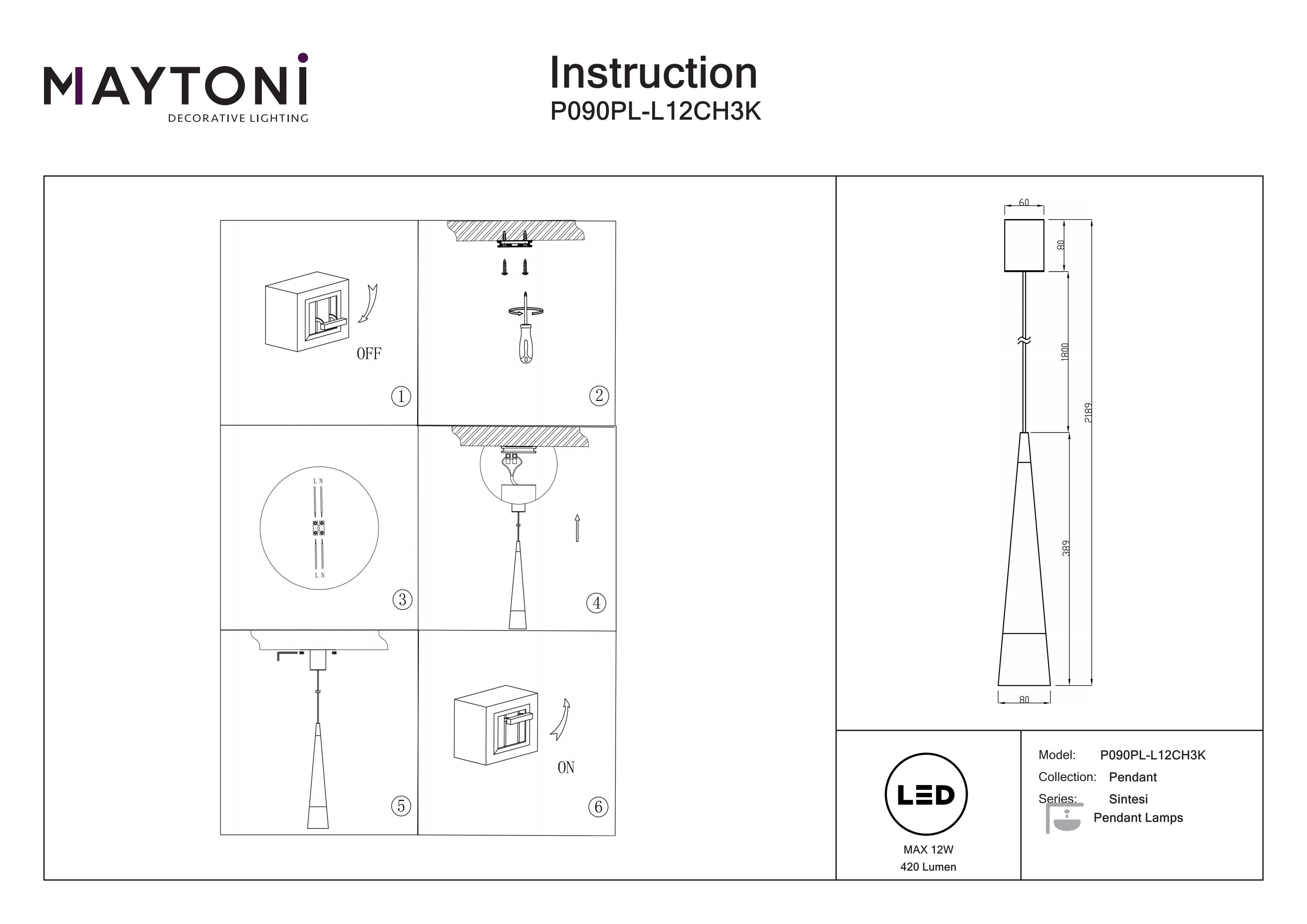 MAYTONI
DECORATIVE LIGHTING

Instruction
P090PL-L12CH3K

OFF
①
②
L N
L N
③
④
⑤
ON
⑥

60
80
1800
2189
389
80

LED
MAX 12W
420 Lumen

Model: P090PL-L12CH3K
Collection: Pendant
Series: Sintesi
Pendant Lamps