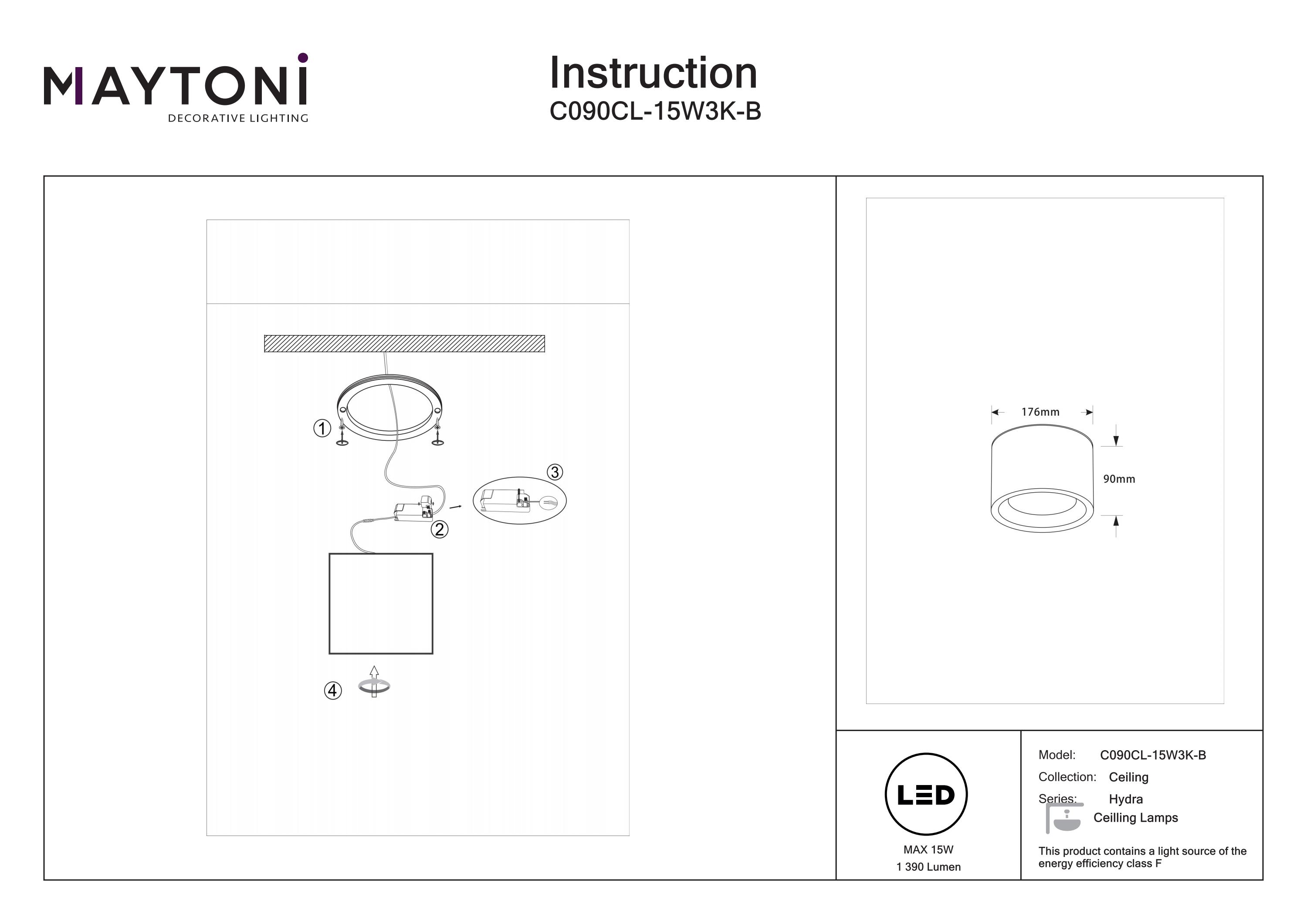 MAYTONI
DECORATIVE LIGHTING

Instruction
C090CL-15W3K-B

①
③
②
④

176mm
90mm

LED
MAX 15W
1 390 Lumen

Model: C090CL-15W3K-B
Collection: Ceiling
Series: Hydra
Ceilling Lamps

This product contains a light source of the energy efficiency class F