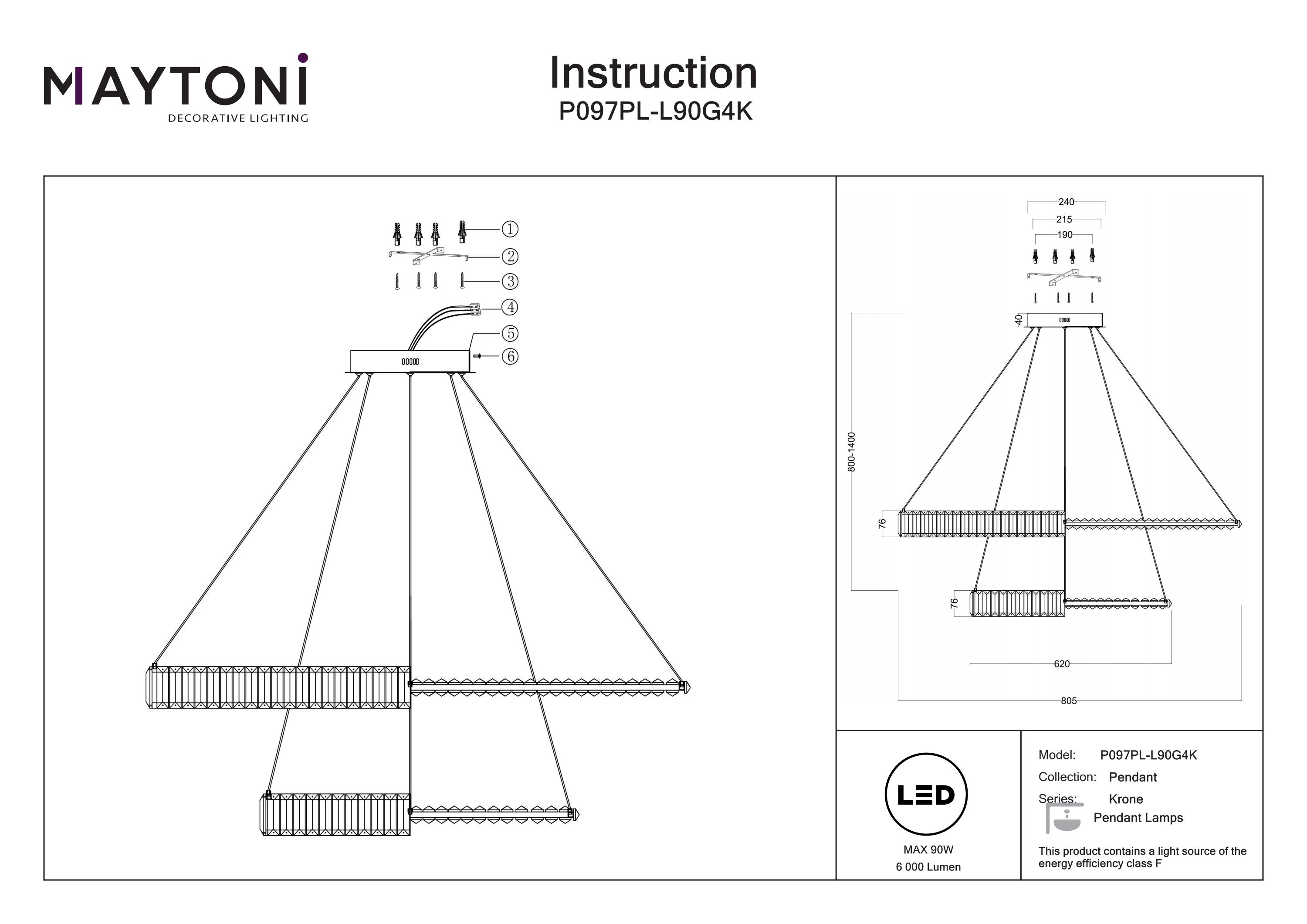 MAYTONI
DECORATIVE LIGHTING

Instruction
P097PL-L90G4K

①
②
③
④
⑤
⑥

240
215
190
40
800-1400
76
76
620
805

LED
MAX 90W
6 000 Lumen

Model: P097PL-L90G4K
Collection: Pendant
Series: Krone
Pendant Lamps

This product contains a light source of the energy efficiency class F