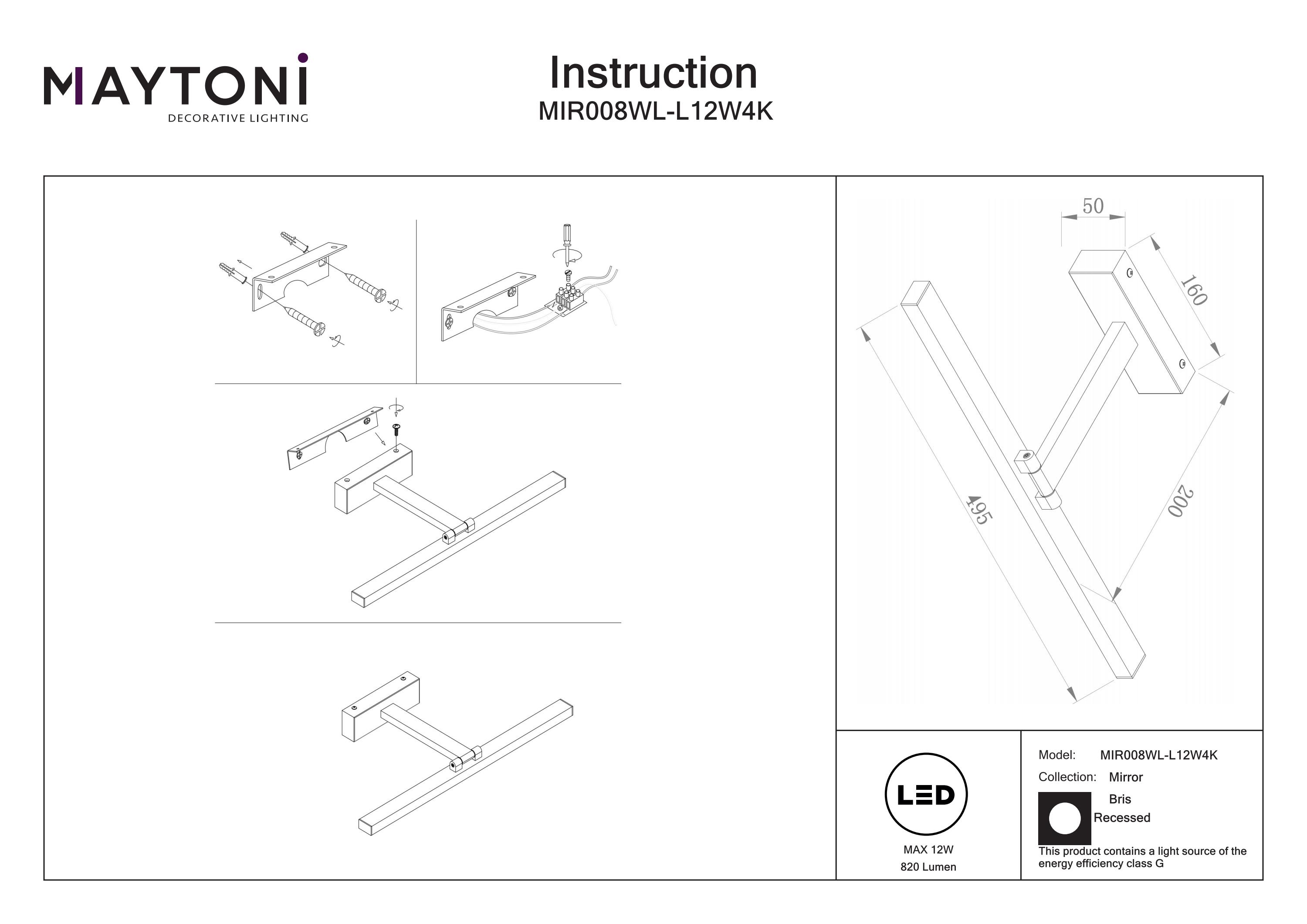 MAYTONI
DECORATIVE LIGHTING

Instruction
MIR008WL-L12W4K

50
160
495
200

LED
MAX 12W
820 Lumen

Model: MIR008WL-L12W4K
Collection: Mirror
Bris
Recessed
This product contains a light source of the energy efficiency class G