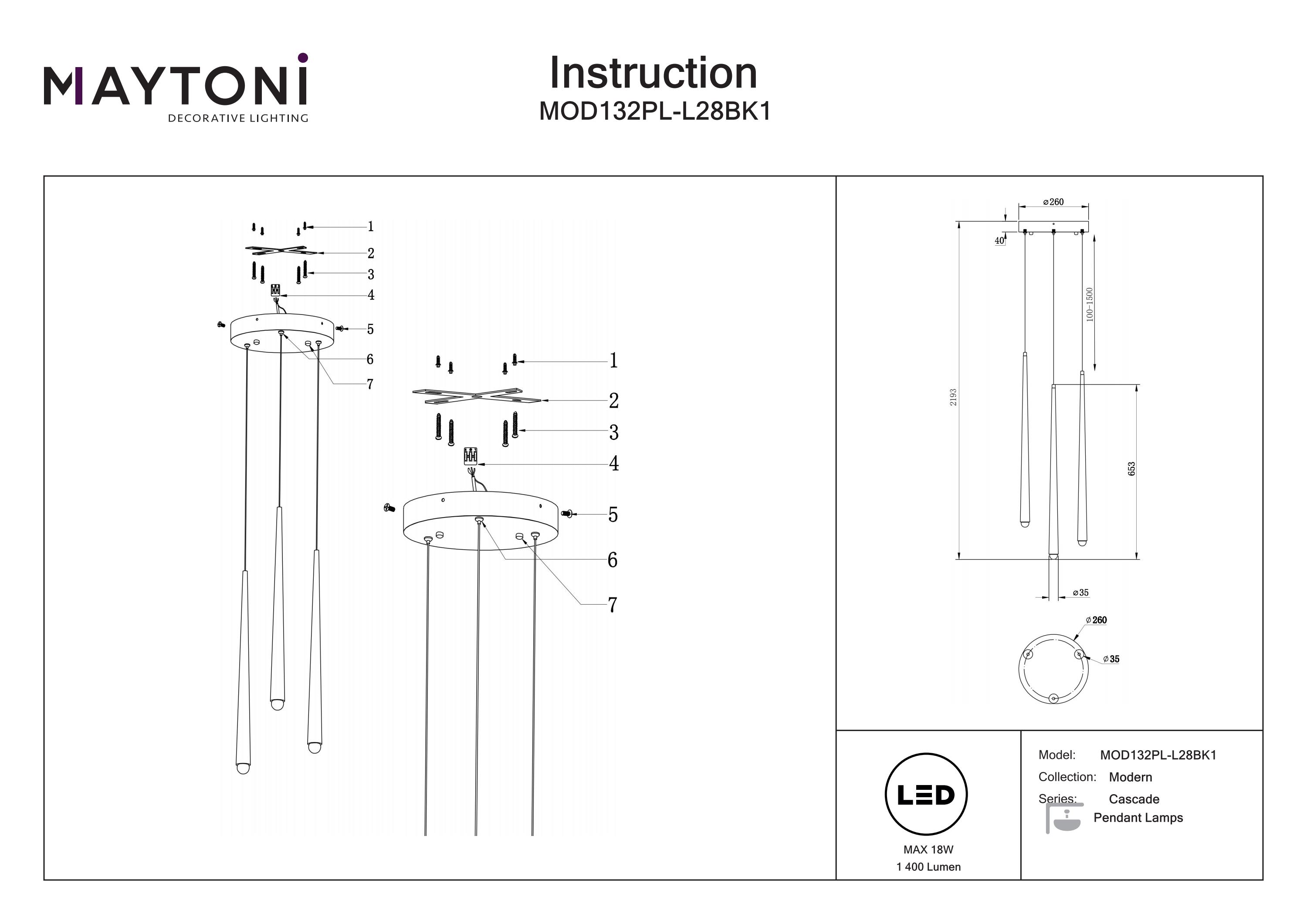 MAYTONI
DECORATIVE LIGHTING

Instruction
MOD132PL-L28BK1

1
2
3
4
5
6
7

1
2
3
4
5
6
7

⌀260
40
100-1500
2193
653
⌀35

⌀260
⌀35

LED
MAX 18W
1 400 Lumen

Model: MOD132PL-L28BK1
Collection: Modern
Series: Cascade
Pendant Lamps