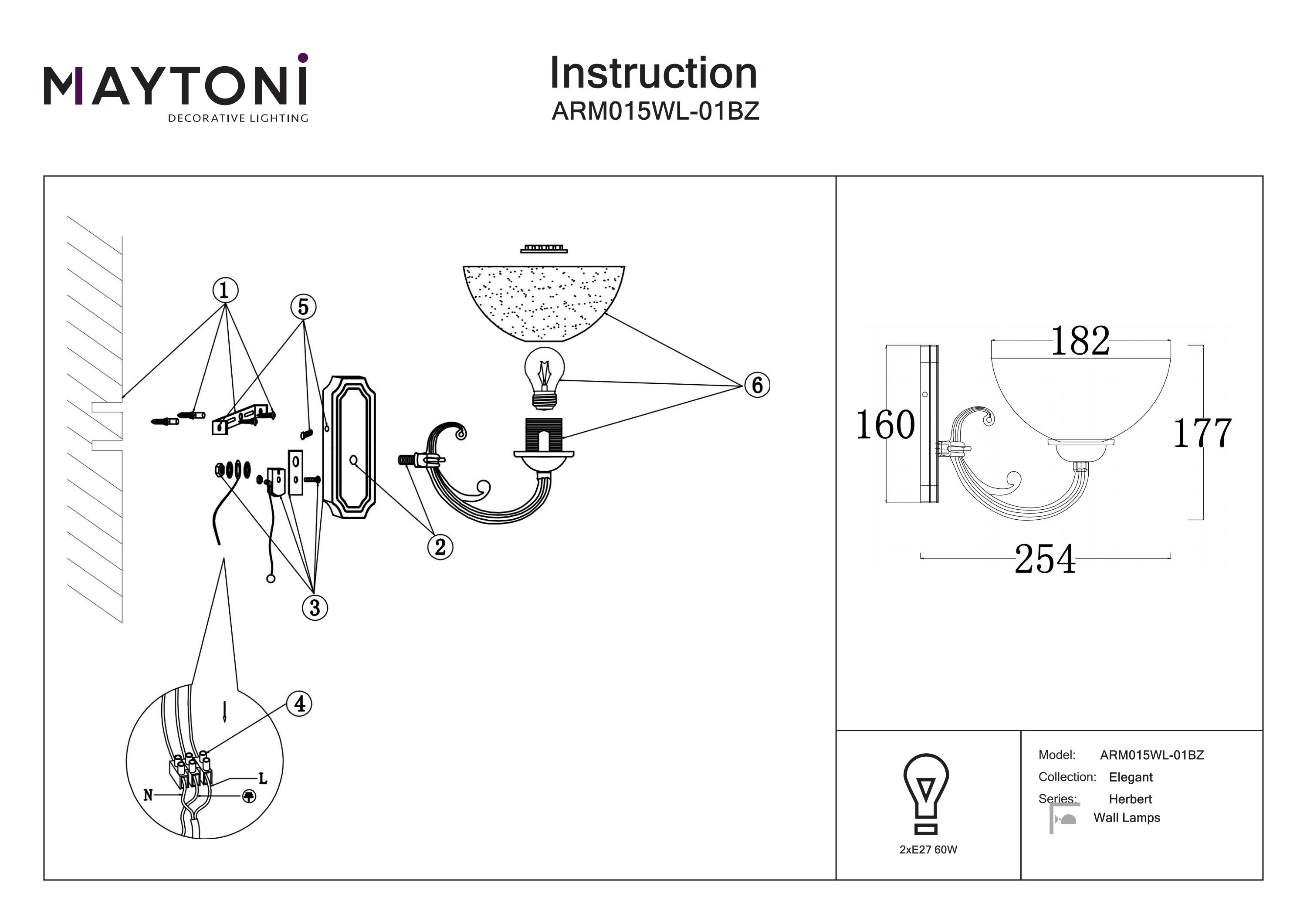 MAYTONI
DECORATIVE LIGHTING

Instruction
ARM015WL-01BZ

1
5
6
2
3
4
L
N

182
160
177
254

2xE27 60W

Model: ARM015WL-01BZ
Collection: Elegant
Series: Herbert
Wall Lamps