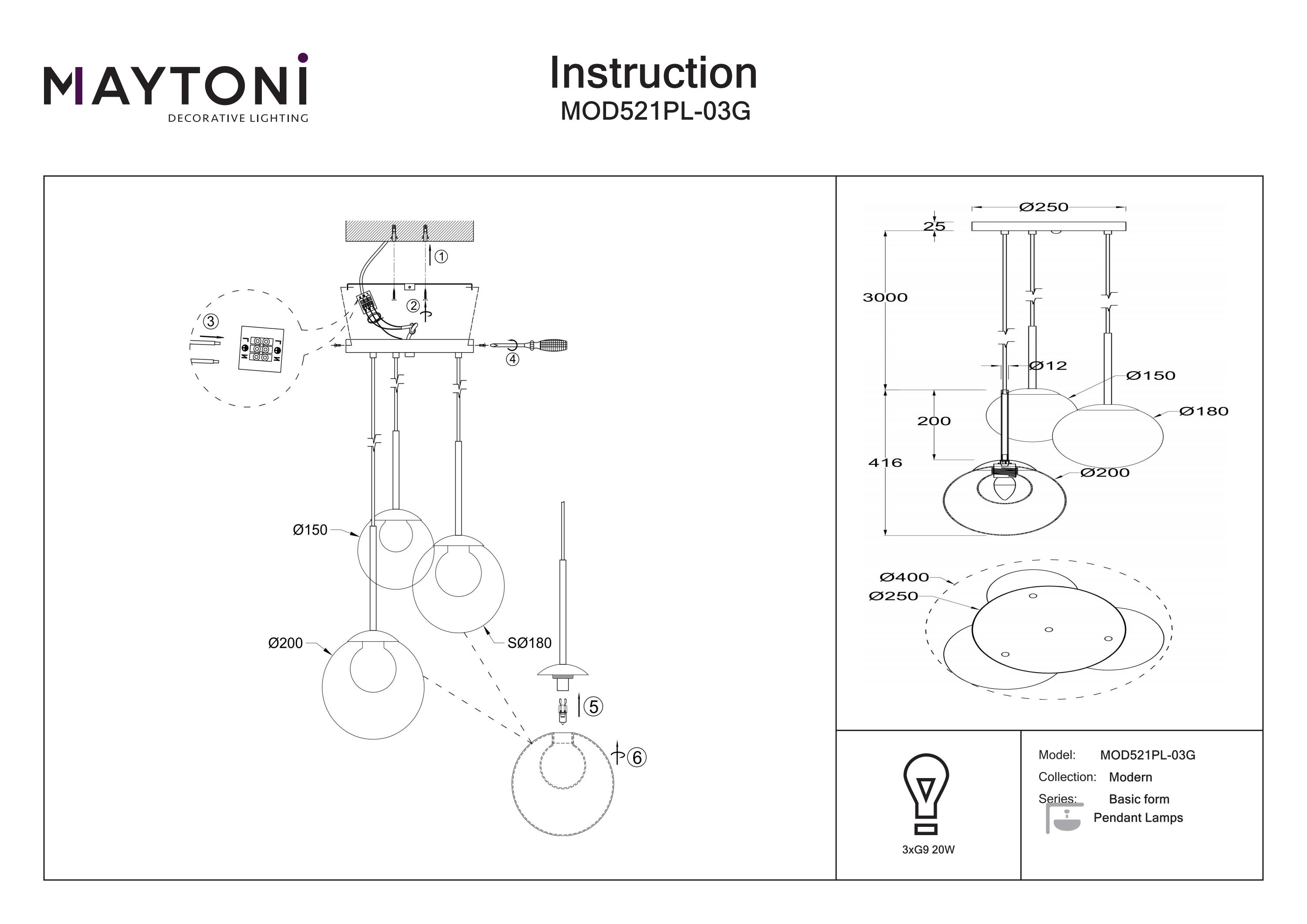 MAYTONI
DECORATIVE LIGHTING

Instruction
MOD521PL-03G

①
②
③
④
Ø150
Ø200
SØ180
⑤
⑥

Ø250
25
3000
Ø12
Ø150
Ø180
200
416
Ø200
Ø400
Ø250

3xG9 20W

Model: MOD521PL-03G
Collection: Modern
Series: Basic form
Pendant Lamps