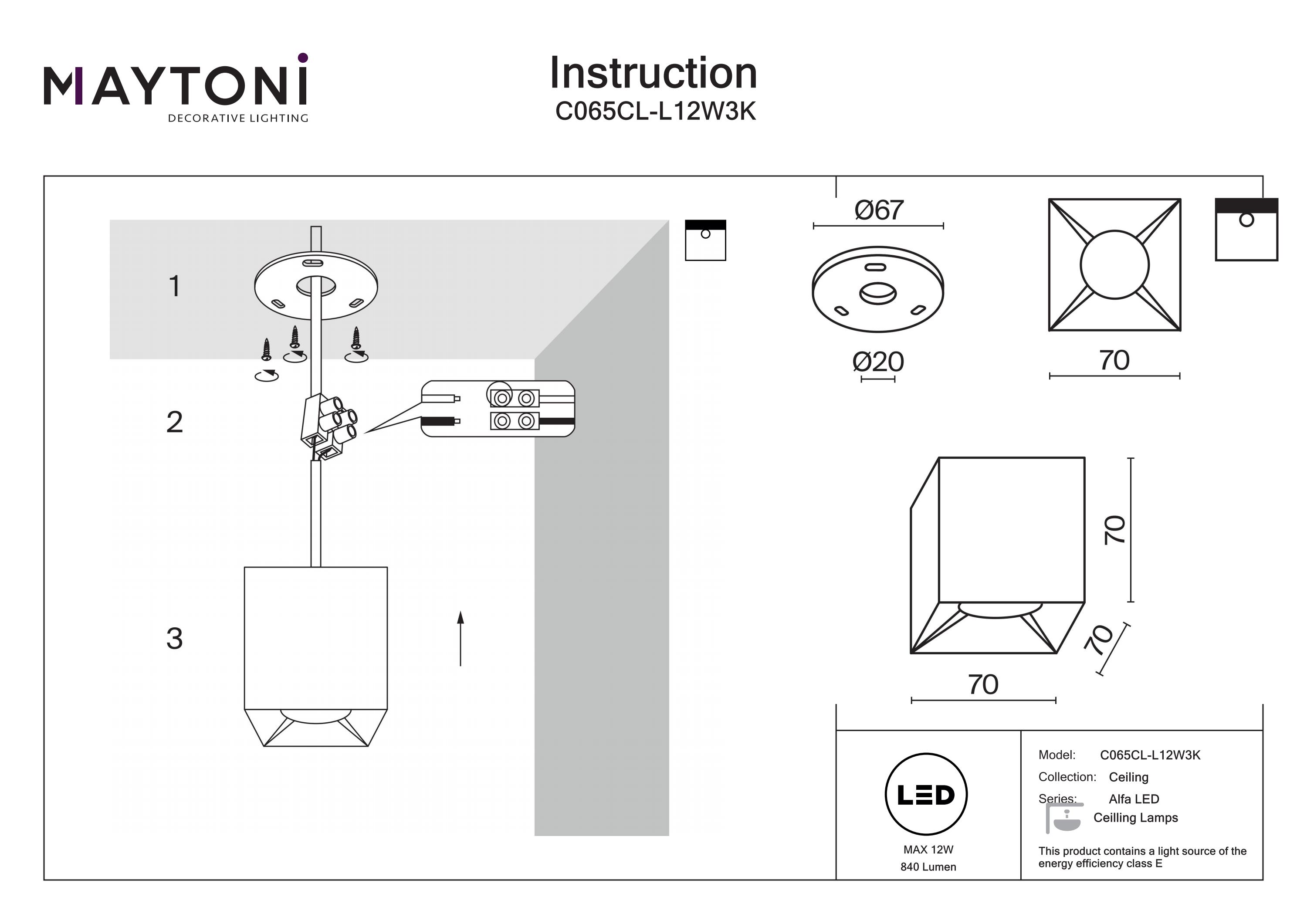 MAYTONI
DECORATIVE LIGHTING

Instruction
C065CL-L12W3K

1

2

3

Ø67

Ø20

70

70

70

70

LED

MAX 12W
840 Lumen

Model: C065CL-L12W3K
Collection: Ceiling
Series: Alfa LED
Ceilling Lamps

This product contains a light source of the energy efficiency class E