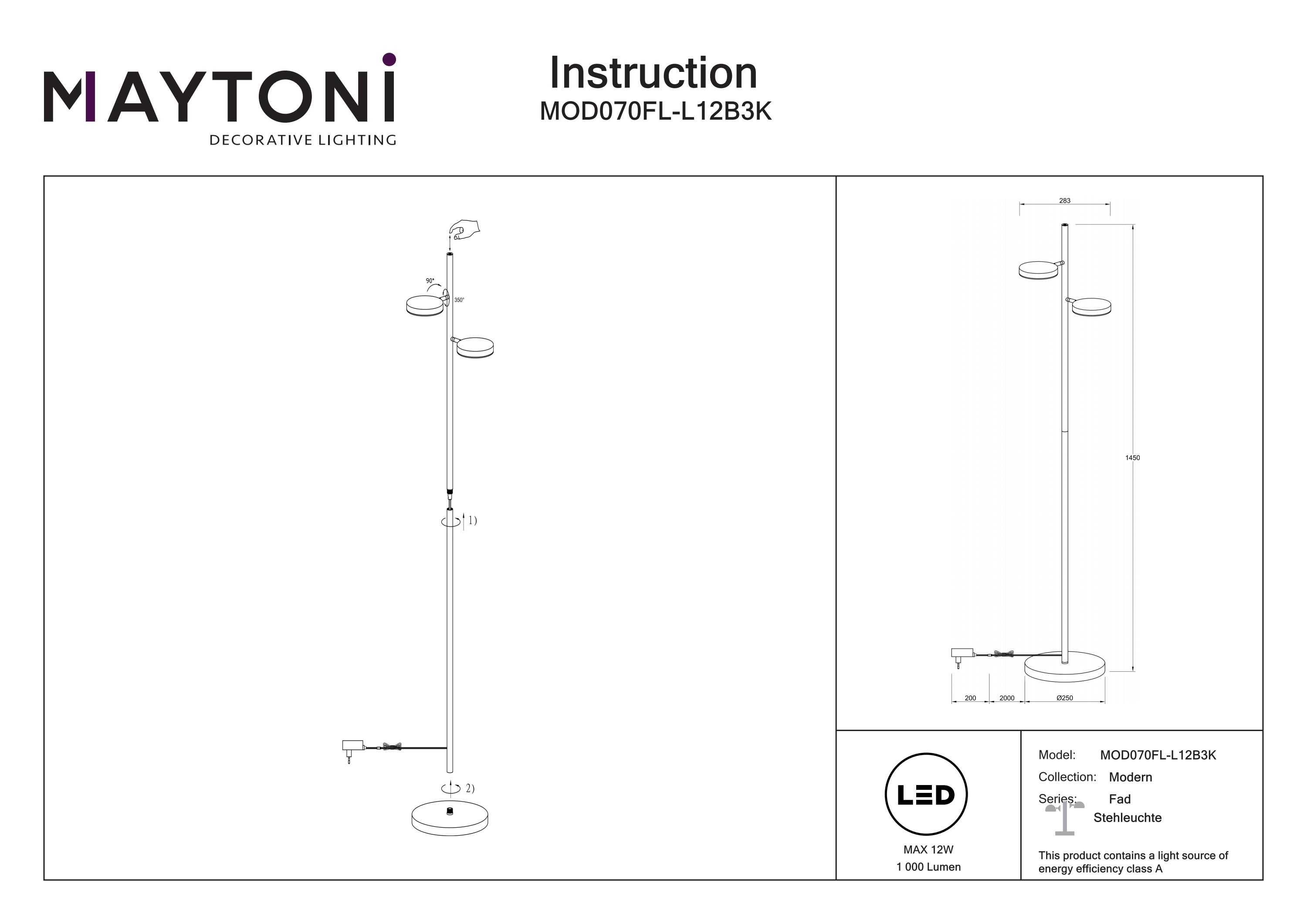 MAYTONI
DECORATIVE LIGHTING

Instruction
MOD070FL-L12B3K

90°
350°
1)
2)

283
1450
200
2000
Ø250

LED
MAX 12W
1 000 Lumen

Model: MOD070FL-L12B3K
Collection: Modern
Series: Fad
Stehleuchte

This product contains a light source of energy efficiency class A