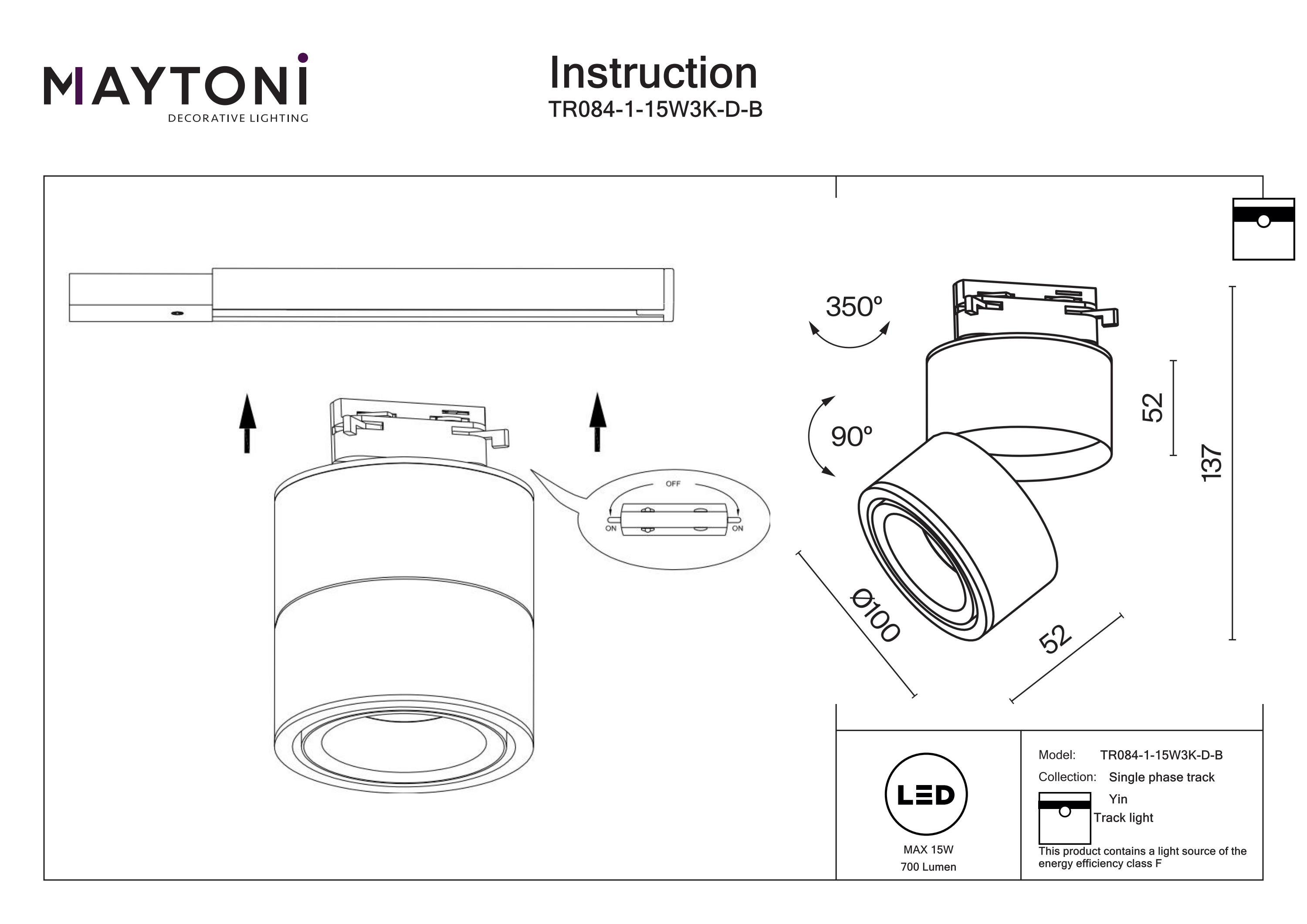 MAYTONI
DECORATIVE LIGHTING

Instruction
TR084-1-15W3K-D-B

OFF
ON
ON

350º
90º
52
137
Ø100
52

LED
MAX 15W
700 Lumen

Model: TR084-1-15W3K-D-B
Collection: Single phase track
Yin
Track light
This product contains a light source of the energy efficiency class F