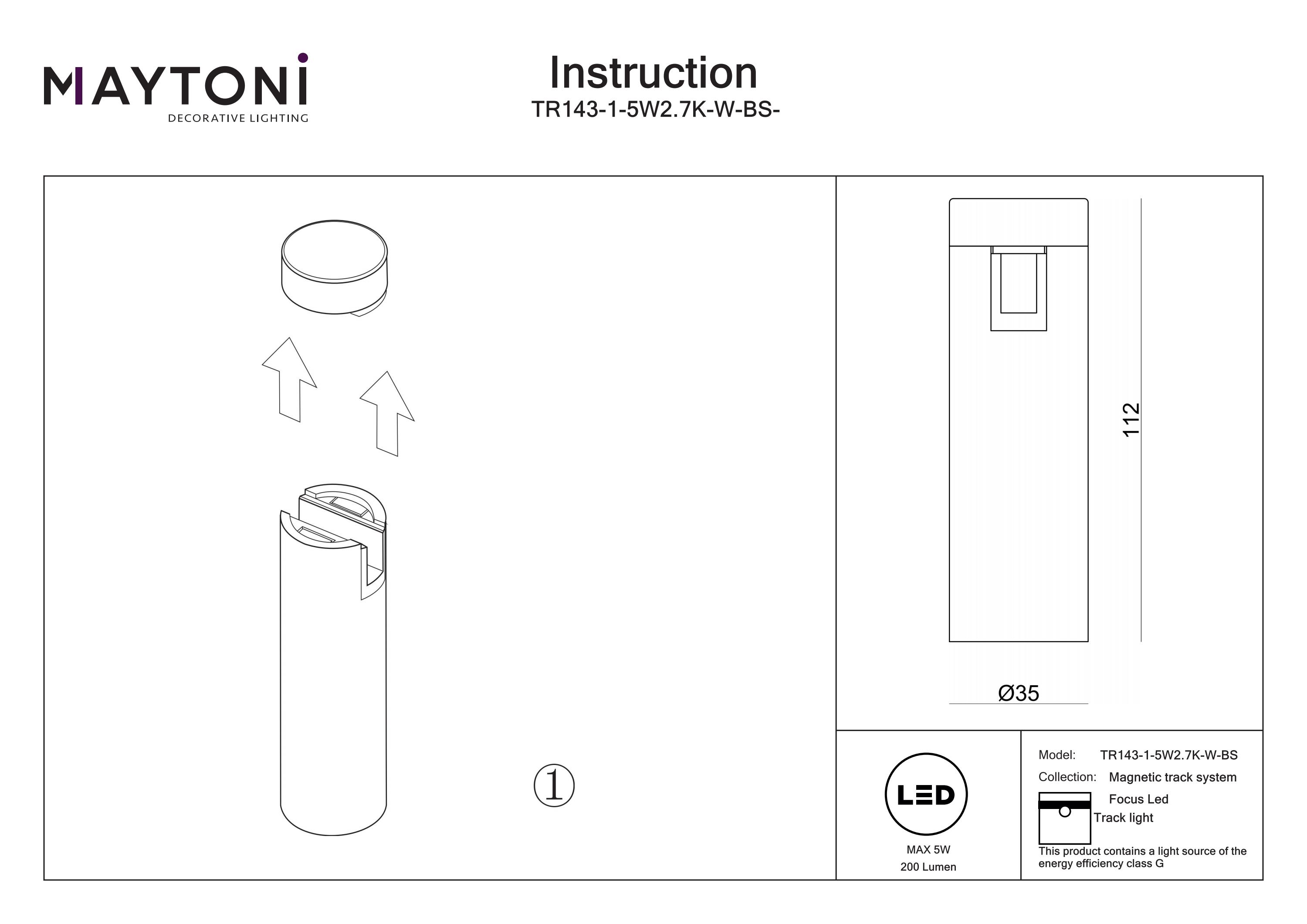 MAYTONI
DECORATIVE LIGHTING

Instruction
TR143-1-5W2.7K-W-BS-

①

112

Ø35

LED

MAX 5W
200 Lumen

Model: TR143-1-5W2.7K-W-BS
Collection: Magnetic track system
Focus Led
Track light

This product contains a light source of the energy efficiency class G