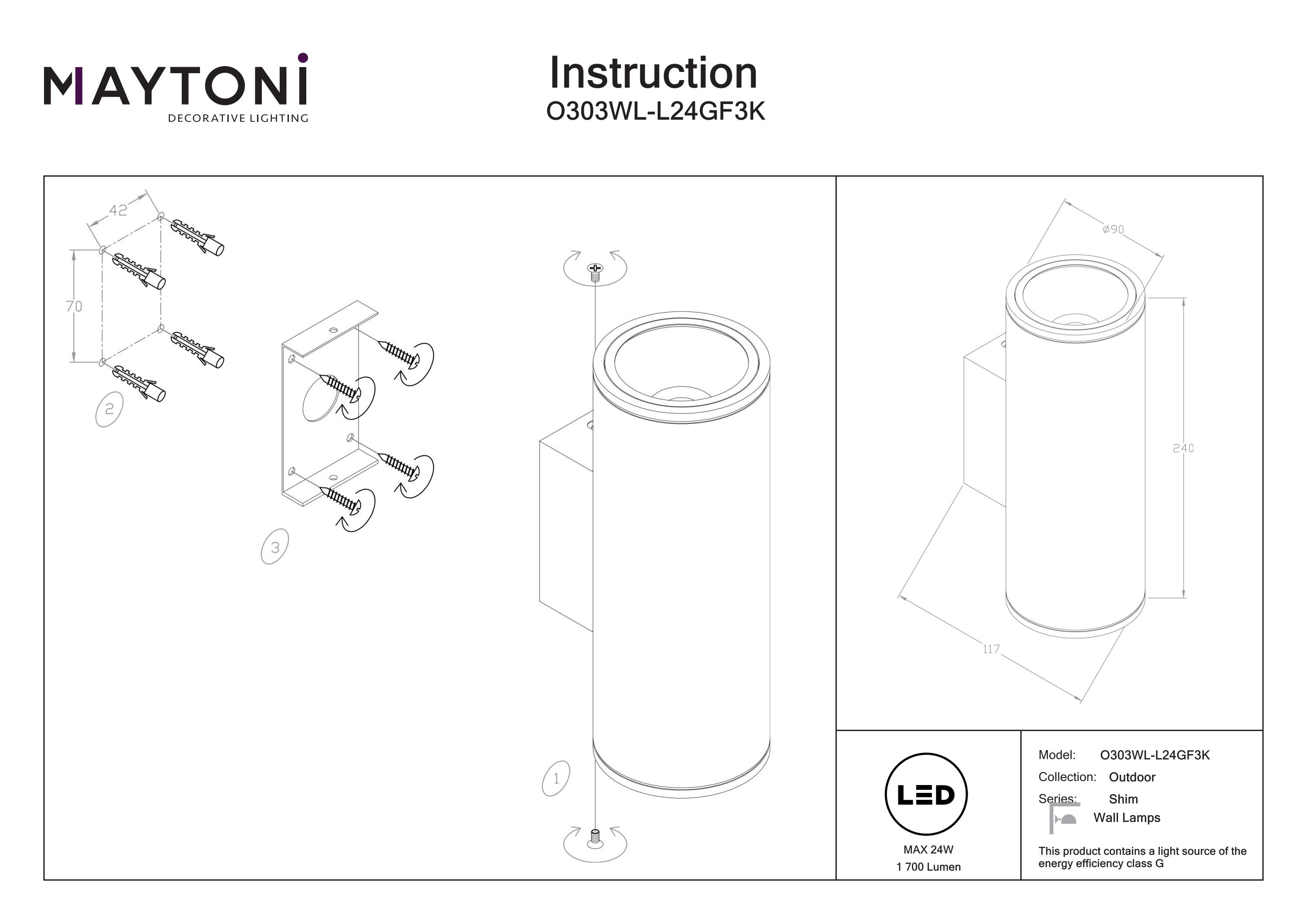 MAYTONI
DECORATIVE LIGHTING

Instruction
O303WL-L24GF3K

42
70
2
3
1

ø90
240
117

LED
MAX 24W
1 700 Lumen

Model: O303WL-L24GF3K
Collection: Outdoor
Series: Shim
Wall Lamps

This product contains a light source of the energy efficiency class G