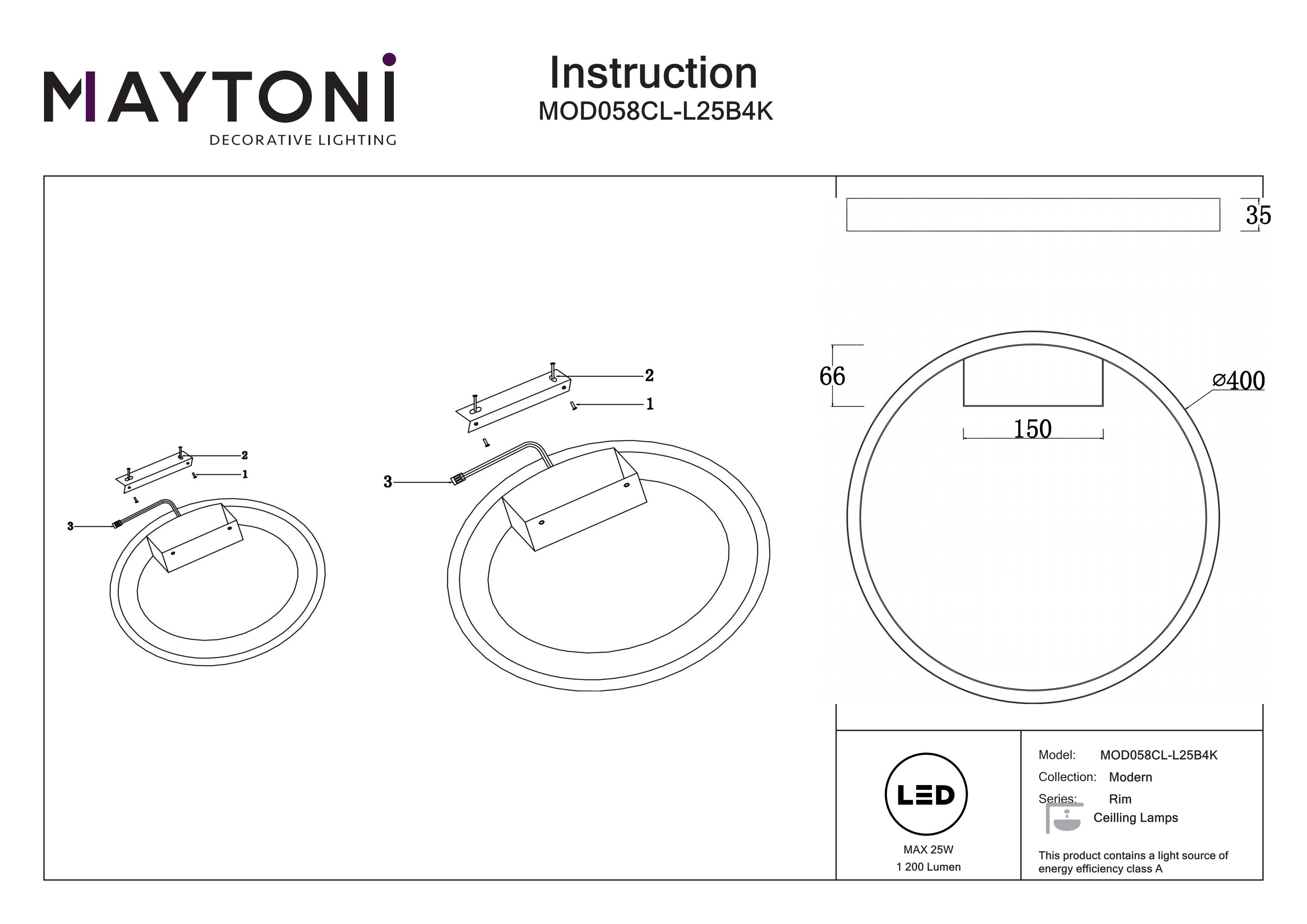 MAYTONI
DECORATIVE LIGHTING

Instruction
MOD058CL-L25B4K

2
1
3

2
1
3

35

66

⌀400

150

LED
MAX 25W
1 200 Lumen

Model: MOD058CL-L25B4K
Collection: Modern
Series: Rim
Ceilling Lamps

This product contains a light source of energy efficiency class A