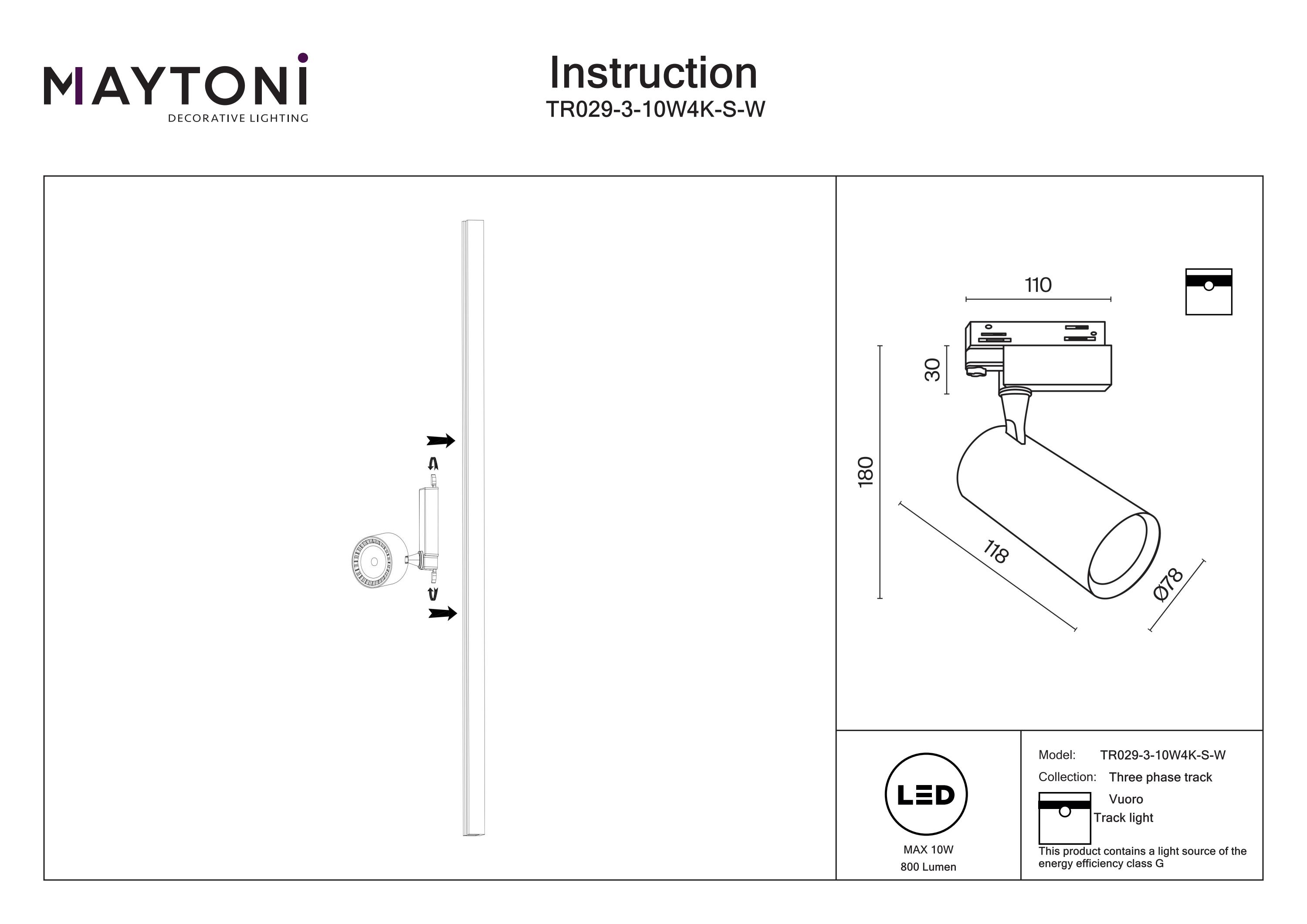 MAYTONI
DECORATIVE LIGHTING

Instruction
TR029-3-10W4K-S-W

110

30

180

118

Ø78

LED

MAX 10W
800 Lumen

Model: TR029-3-10W4K-S-W
Collection: Three phase track
Vuoro
Track light
This product contains a light source of the energy efficiency class G