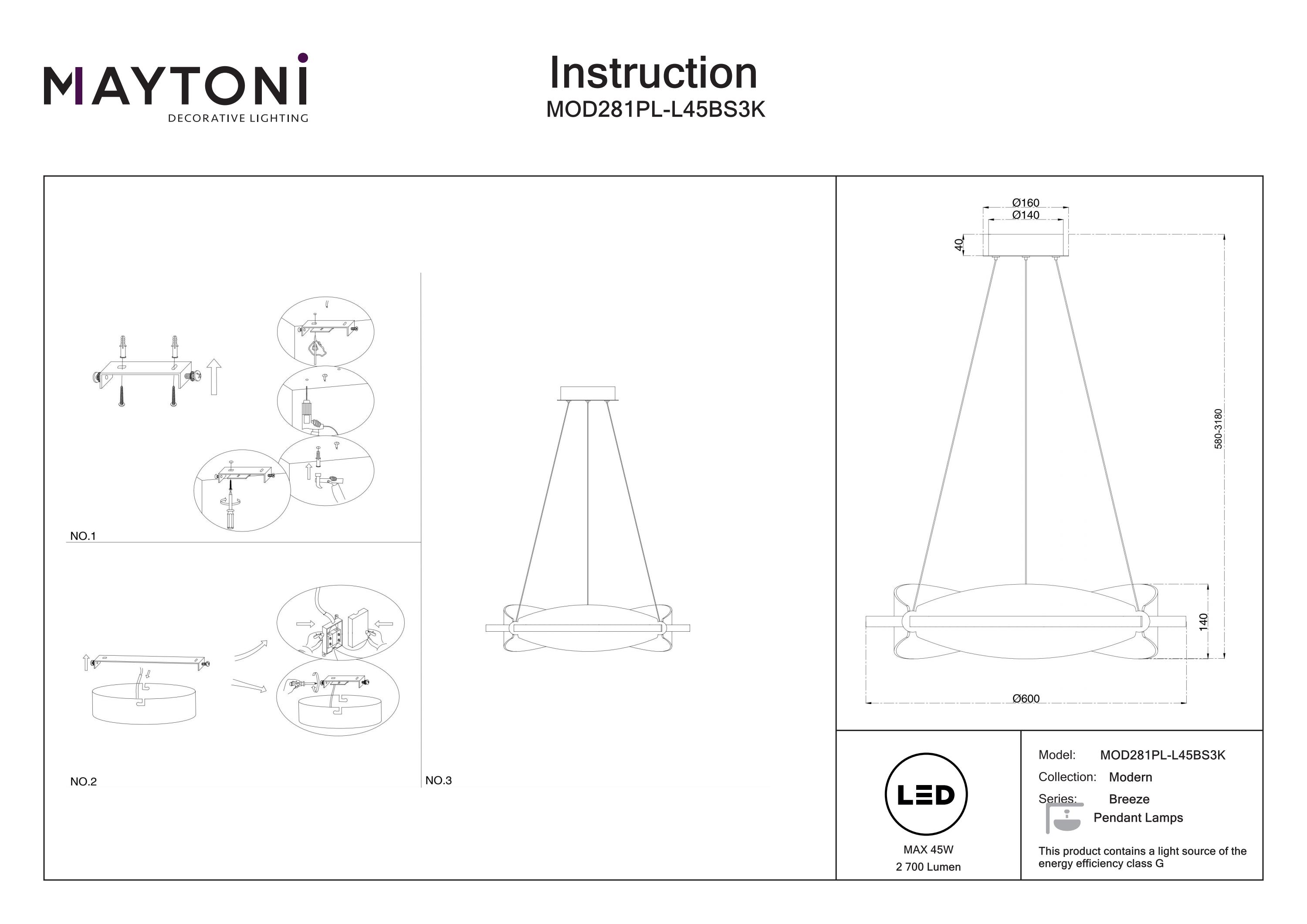 MAYTONI
DECORATIVE LIGHTING

Instruction
MOD281PL-L45BS3K

NO.1

NO.2

NO.3

Ø160
Ø140
40
580-3180
140
Ø600

LED
MAX 45W
2 700 Lumen

Model: MOD281PL-L45BS3K
Collection: Modern
Series: Breeze
Pendant Lamps

This product contains a light source of the energy efficiency class G