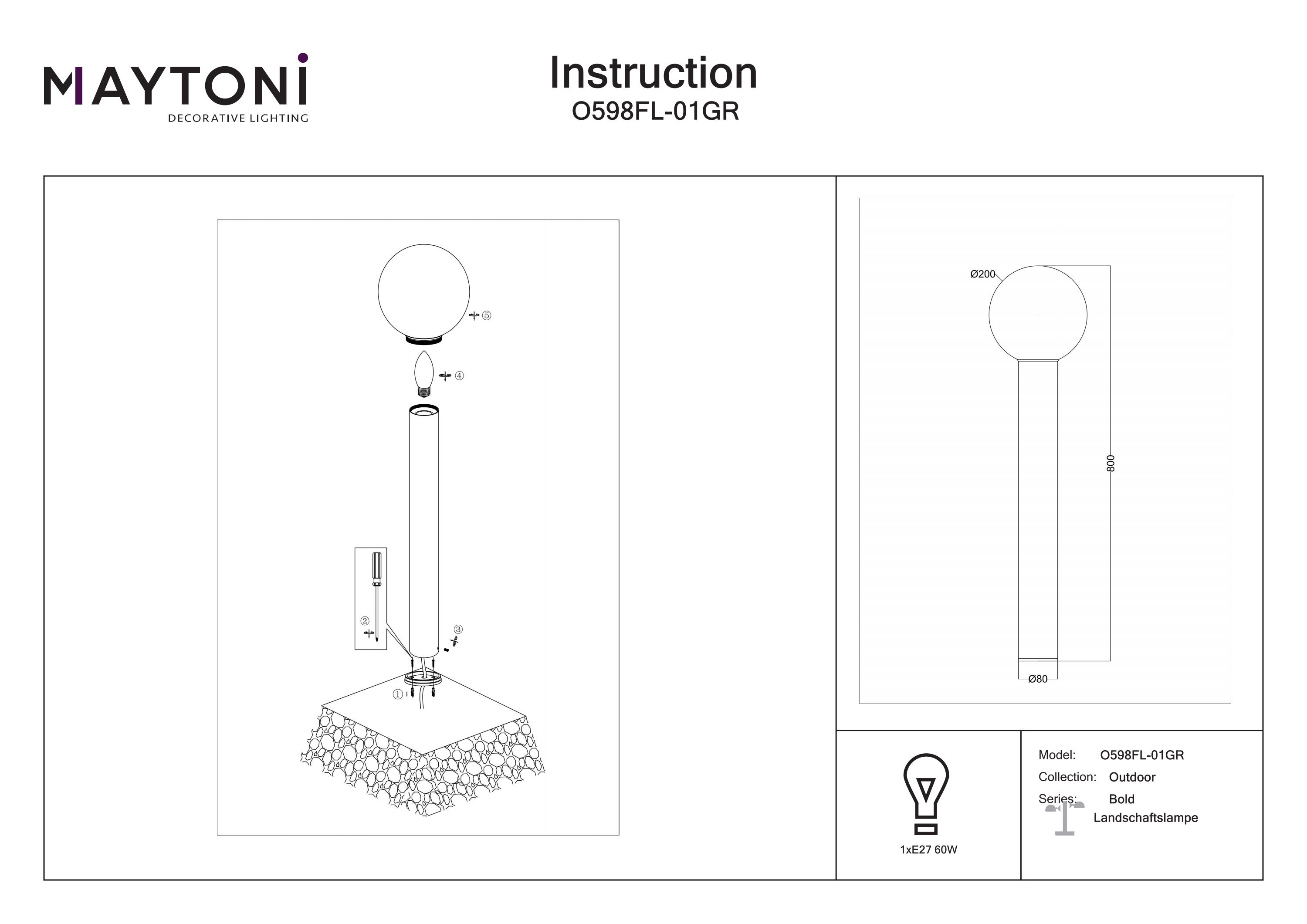 MAYTONI
DECORATIVE LIGHTING

Instruction
O598FL-01GR

⑤
④
②
③
①

Ø200
800
Ø80

1xE27 60W

Model: O598FL-01GR
Collection: Outdoor
Series: Bold
Landschaftslampe