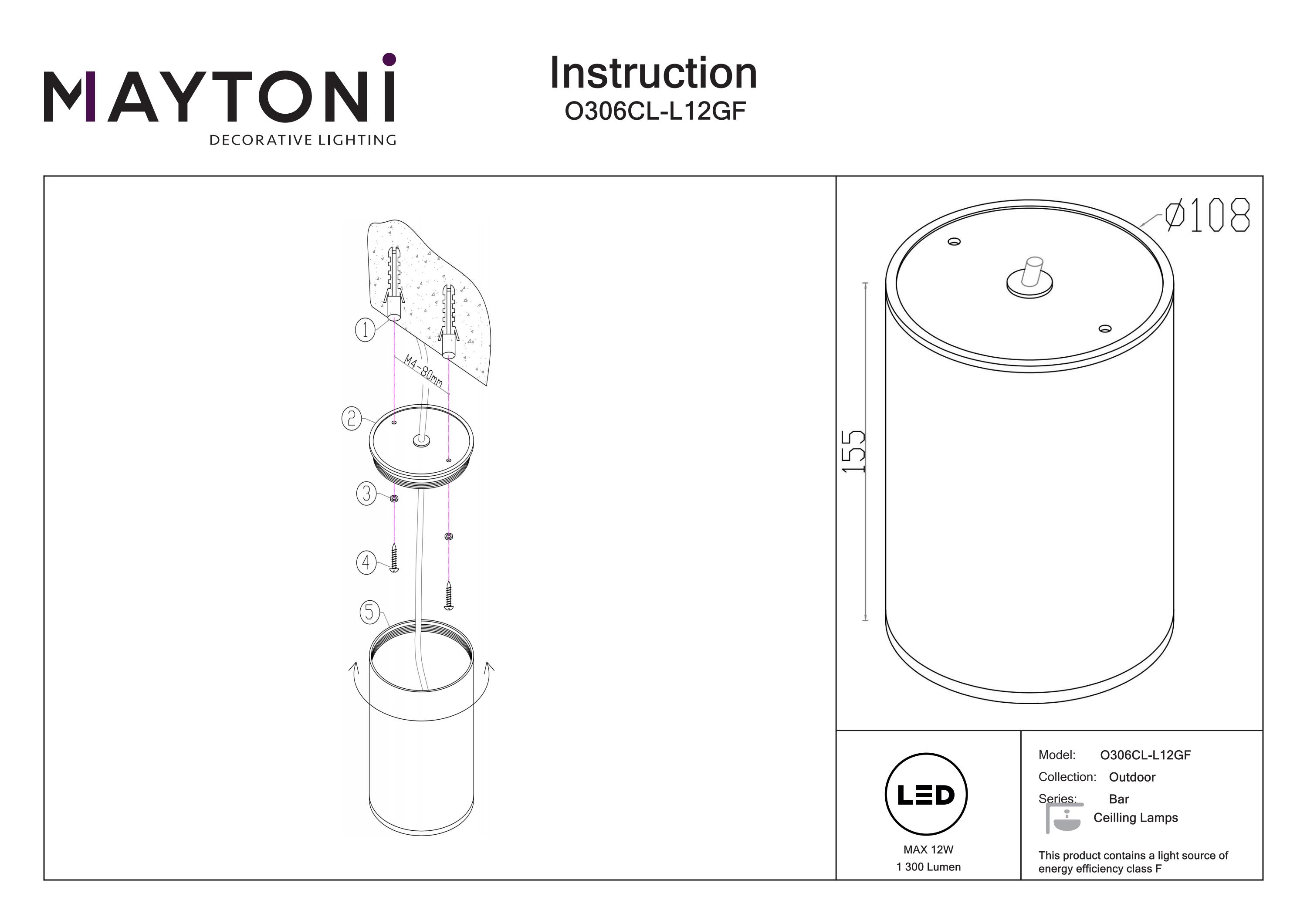 MAYTONI
DECORATIVE LIGHTING

Instruction
O306CL-L12GF

1
M4-80mm
2
3
4
5

Ø108
155

LED
MAX 12W
1 300 Lumen

Model: O306CL-L12GF
Collection: Outdoor
Series: Bar
Ceilling Lamps

This product contains a light source of energy efficiency class F