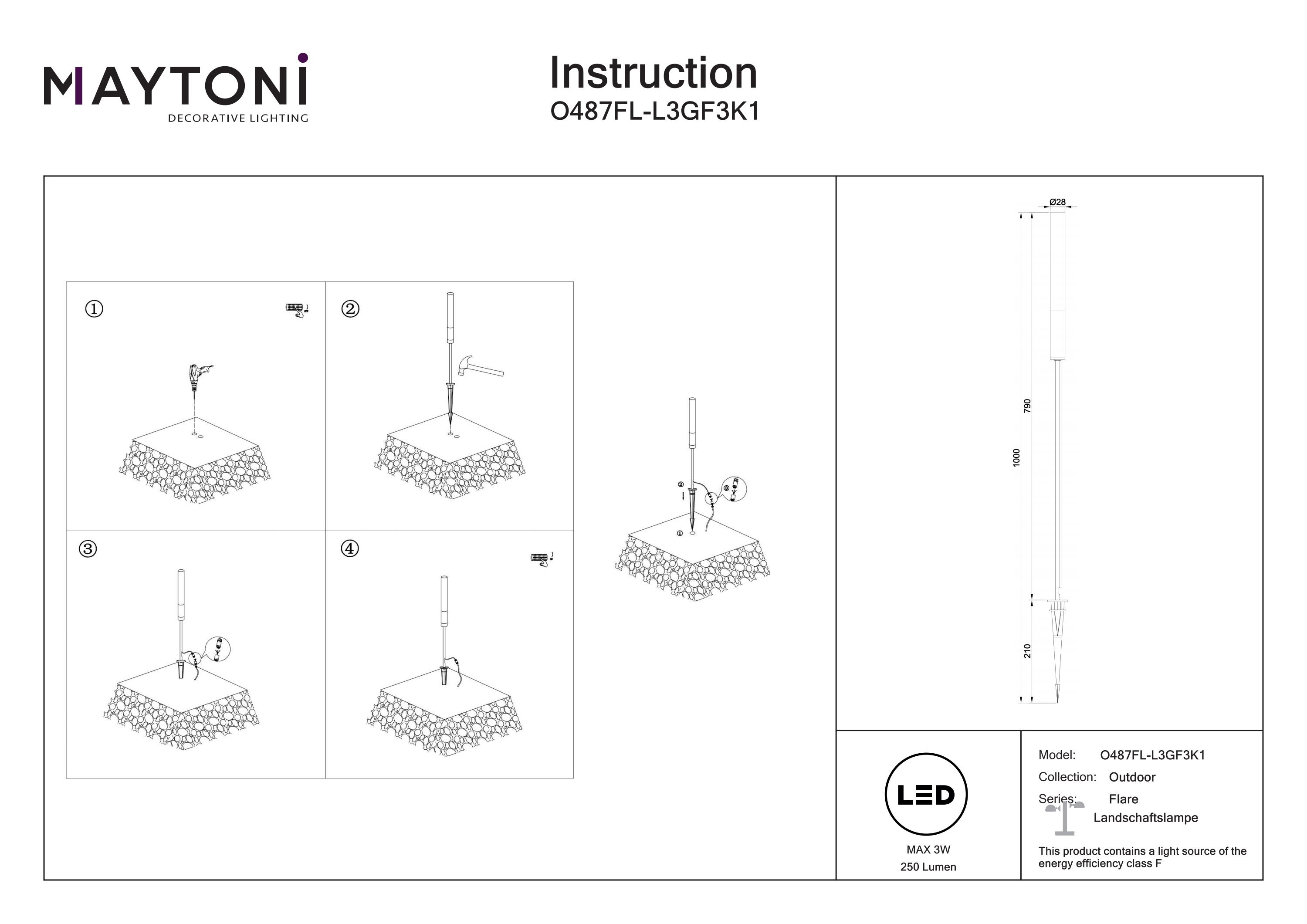 MAYTONI
DECORATIVE LIGHTING

Instruction
O487FL-L3GF3K1

①
②
③
④

②
③
①

Ø28
790
1000
210

LED
MAX 3W
250 Lumen

Model: O487FL-L3GF3K1
Collection: Outdoor
Series: Flare
Landschaftslampe

This product contains a light source of the energy efficiency class F