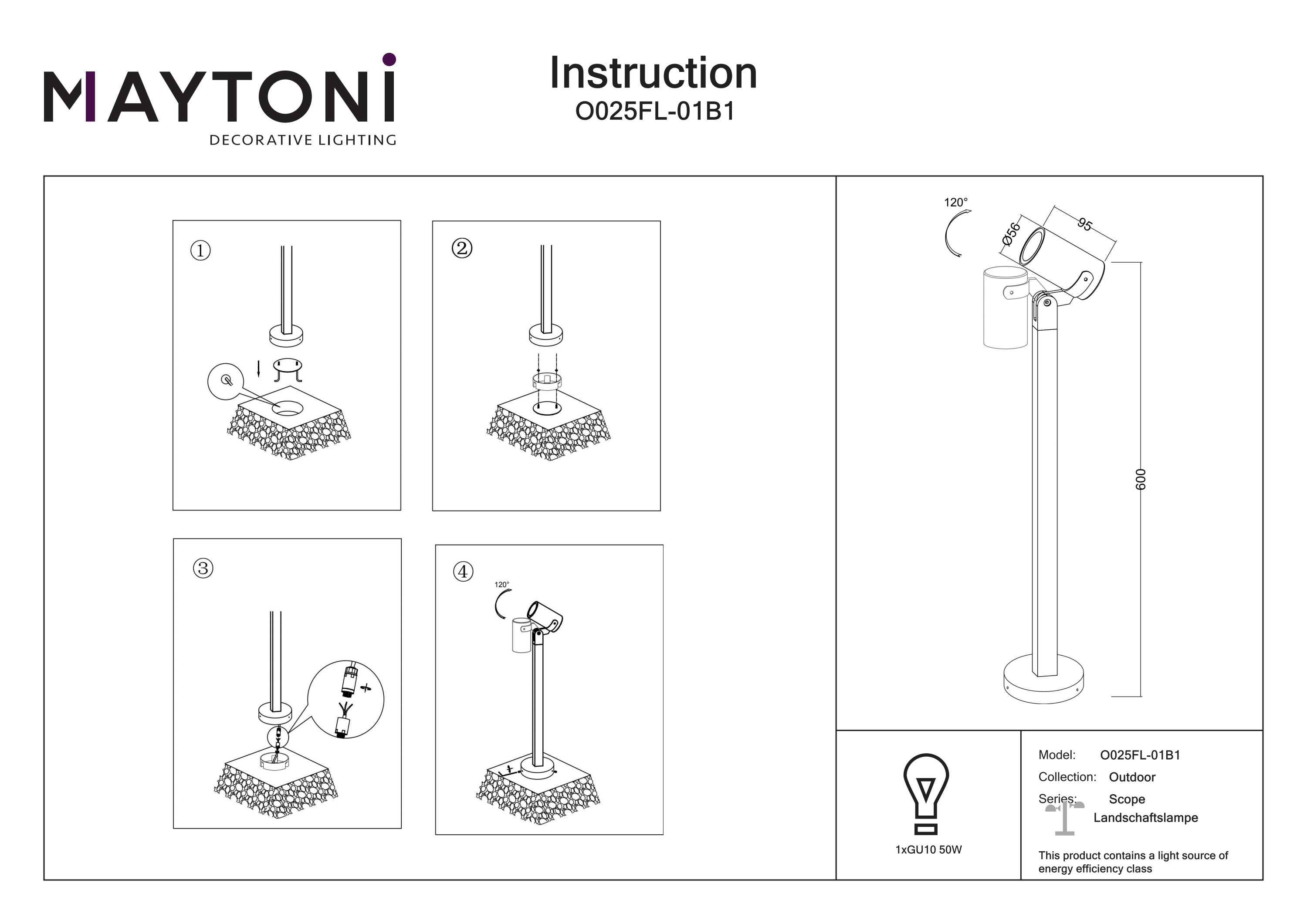 MAYTONI
DECORATIVE LIGHTING

Instruction
O025FL-01B1

①

②

③

④

120°

120°

Ø56

95

600

1xGU10 50W

Model: O025FL-01B1
Collection: Outdoor
Series: Scope
Landschaftslampe

This product contains a light source of energy efficiency class