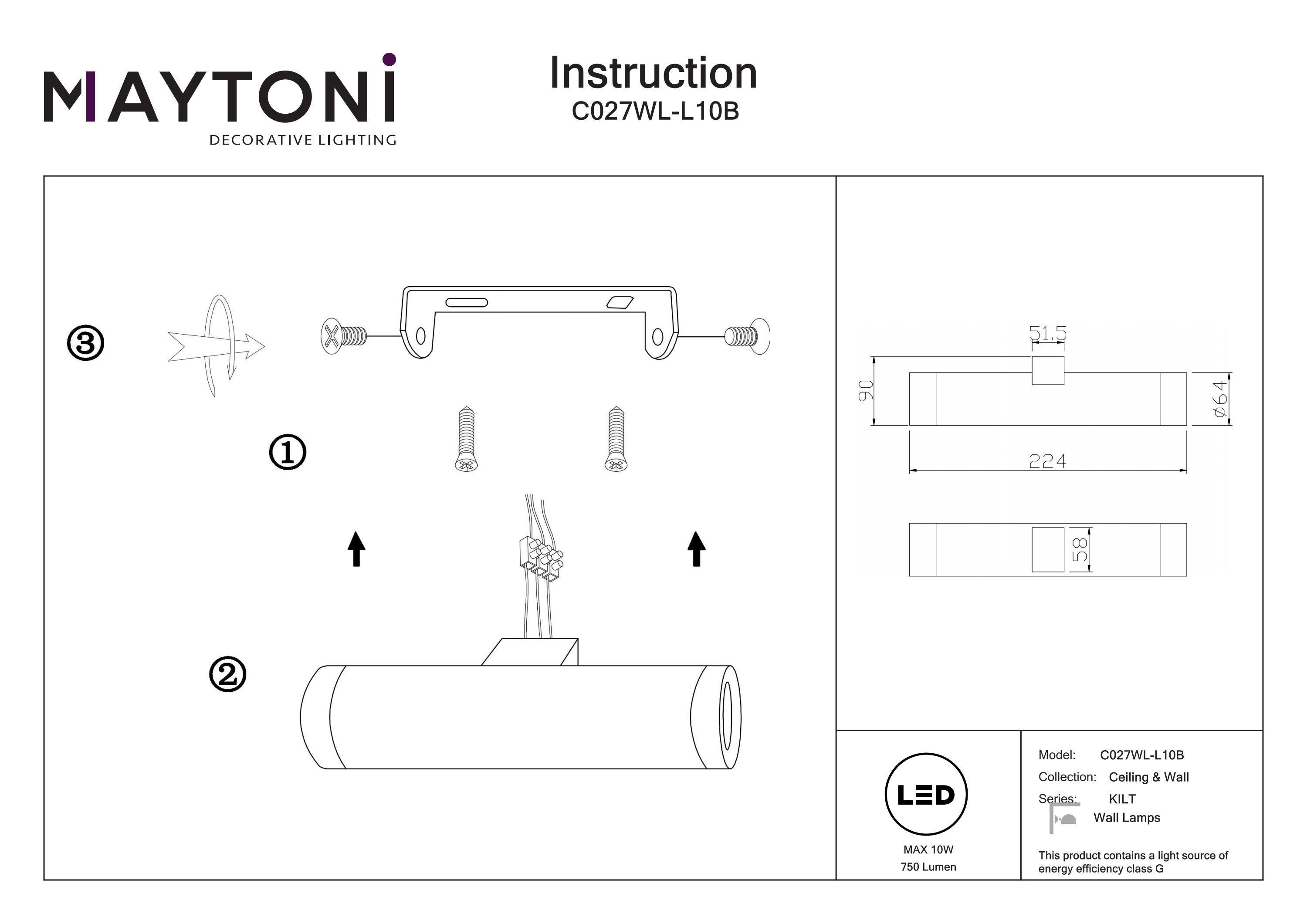 MAYTONI
DECORATIVE LIGHTING

Instruction
C027WL-L10B

③

①

②

51.5

90

ø64

224

58

LED

MAX 10W
750 Lumen

Model: C027WL-L10B
Collection: Ceiling & Wall
Series: KILT
Wall Lamps

This product contains a light source of energy efficiency class G