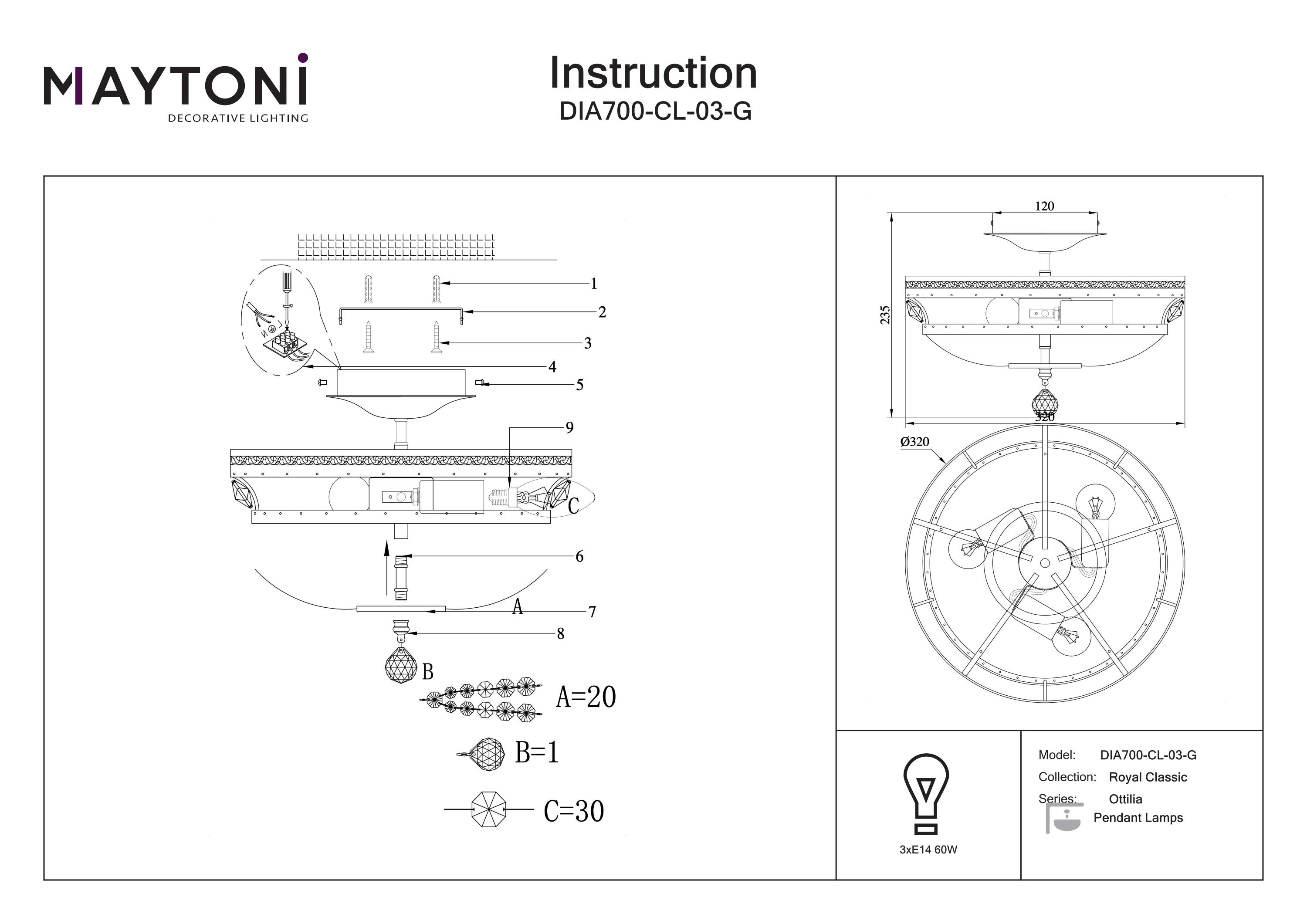 MAYTONI
DECORATIVE LIGHTING

Instruction
DIA700-CL-03-G

1
2
3
4
5
9
C
6
A
7
8
B
A=20
B=1
C=30

120
235
320
Ø320

3xE14 60W

Model: DIA700-CL-03-G
Collection: Royal Classic
Series: Ottilia
Pendant Lamps