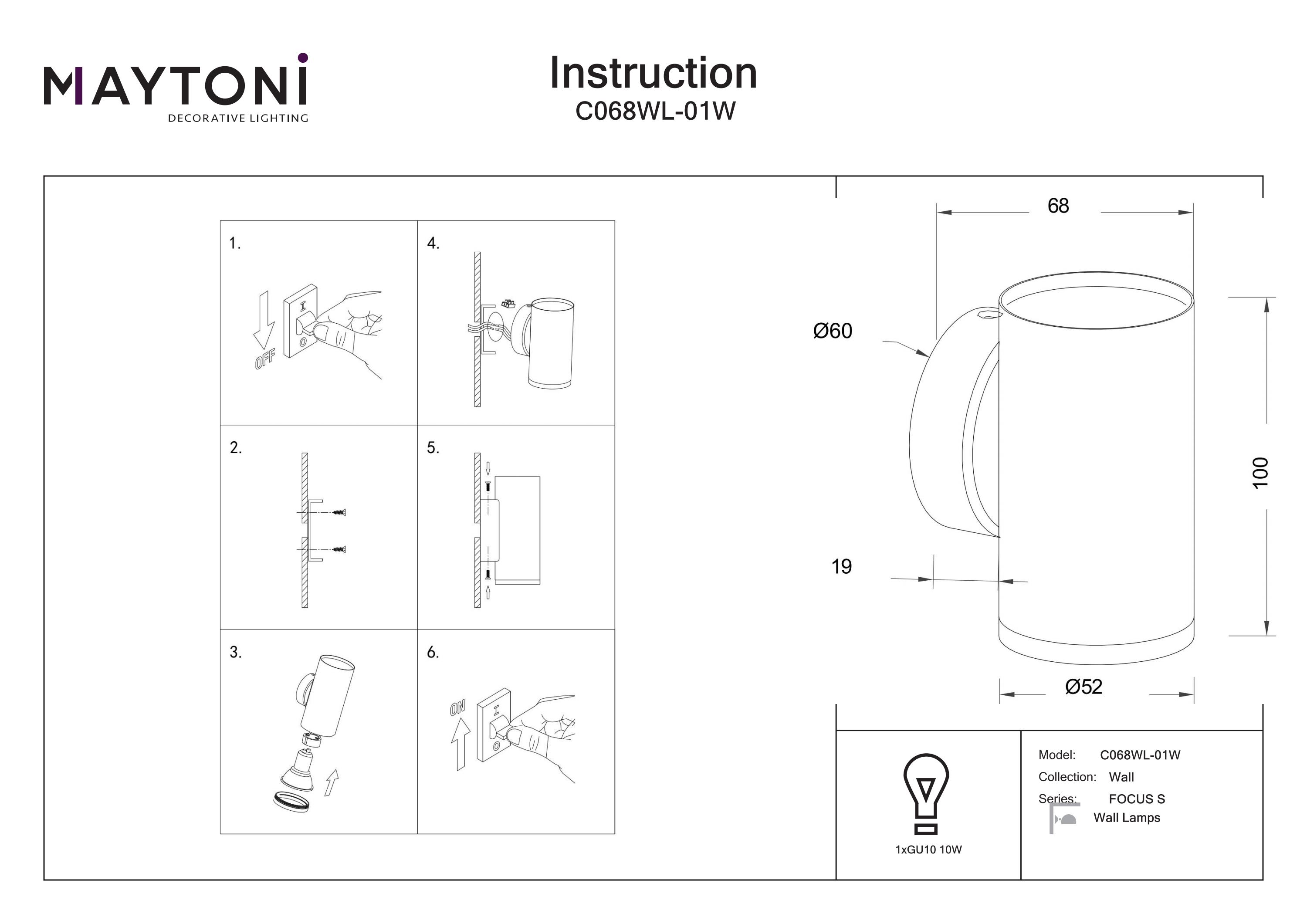 MAYTONI
DECORATIVE LIGHTING

Instruction
C068WL-01W

1.

OFF

I

O

4.

2.

5.

3.

6.

ON

I

O

68

Ø60

100

19

Ø52

1xGU10 10W

Model: C068WL-01W
Collection: Wall
Series: FOCUS S
Wall Lamps