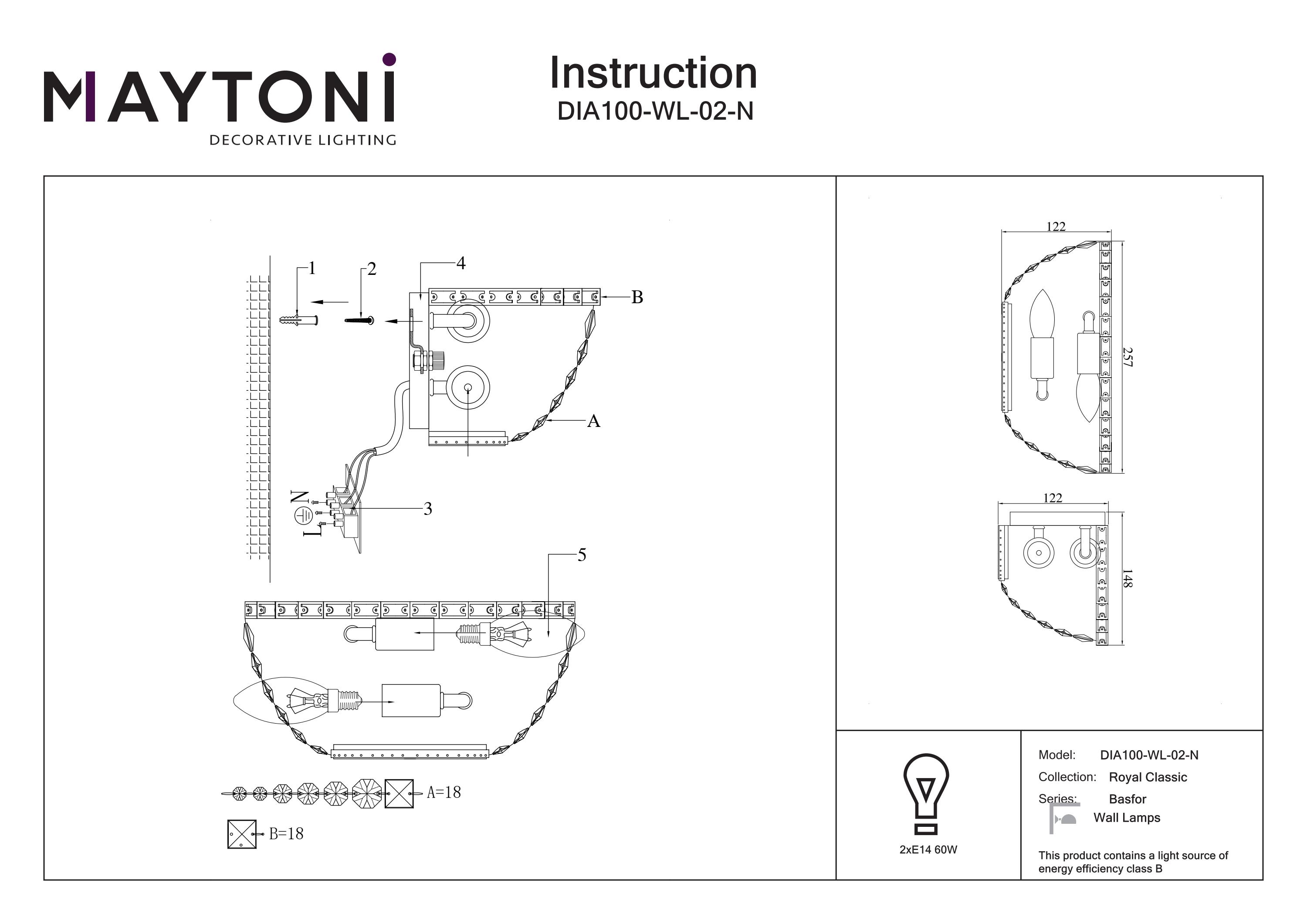 MAYTONI
DECORATIVE LIGHTING

Instruction
DIA100-WL-02-N

1
2
4
B
A
N
L
3
5
A=18
B=18

122
257
122
148

2xE14 60W

Model: DIA100-WL-02-N
Collection: Royal Classic
Series: Basfor
Wall Lamps

This product contains a light source of energy efficiency class B