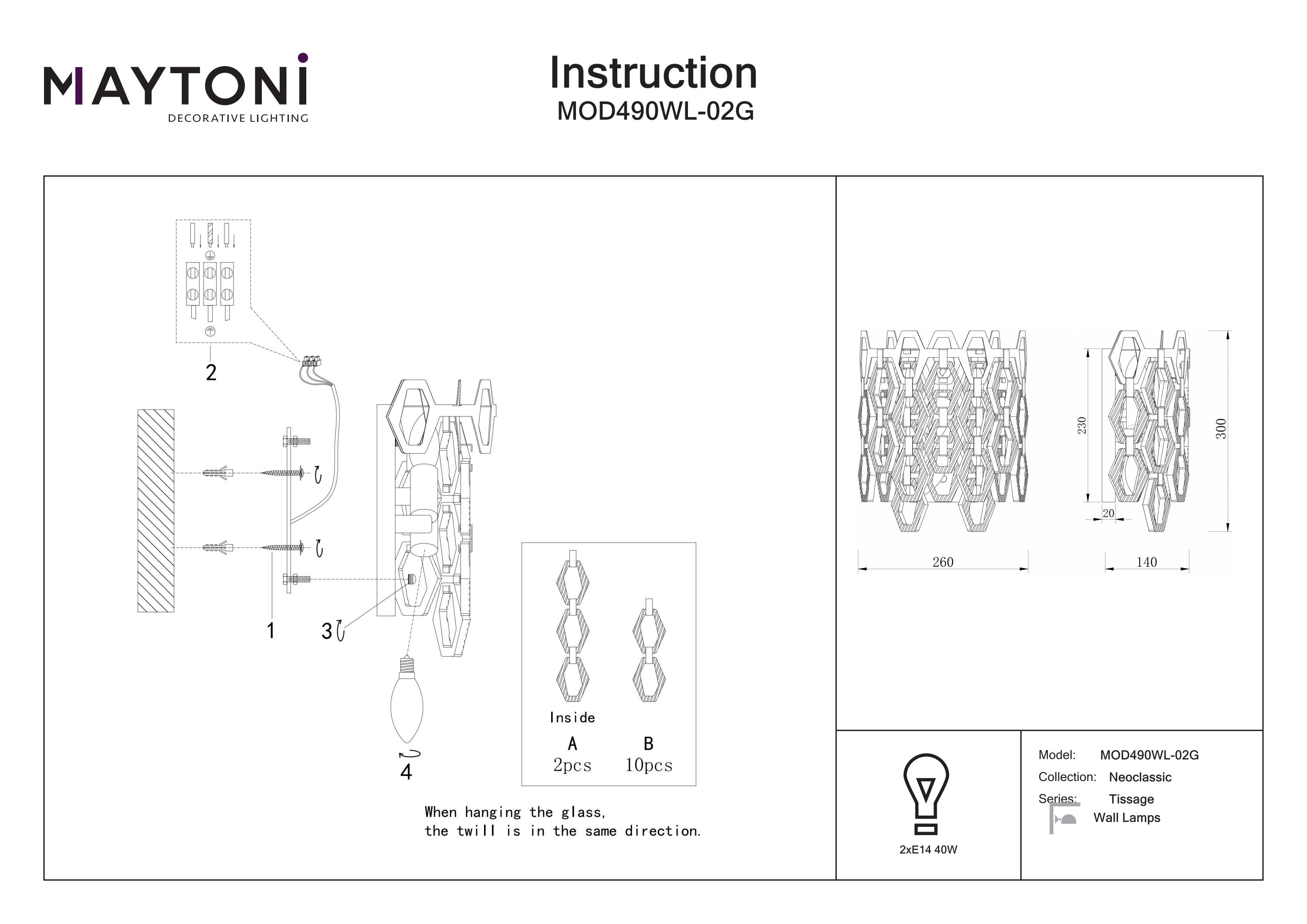 MAYTONI
DECORATIVE LIGHTING

Instruction
MOD490WL-02G

2

1

3

4

Inside

A
2pcs

B
10pcs

When hanging the glass,
the twill is in the same direction.

230

300

20

260

140

2xE14 40W

Model: MOD490WL-02G
Collection: Neoclassic
Series: Tissage
Wall Lamps