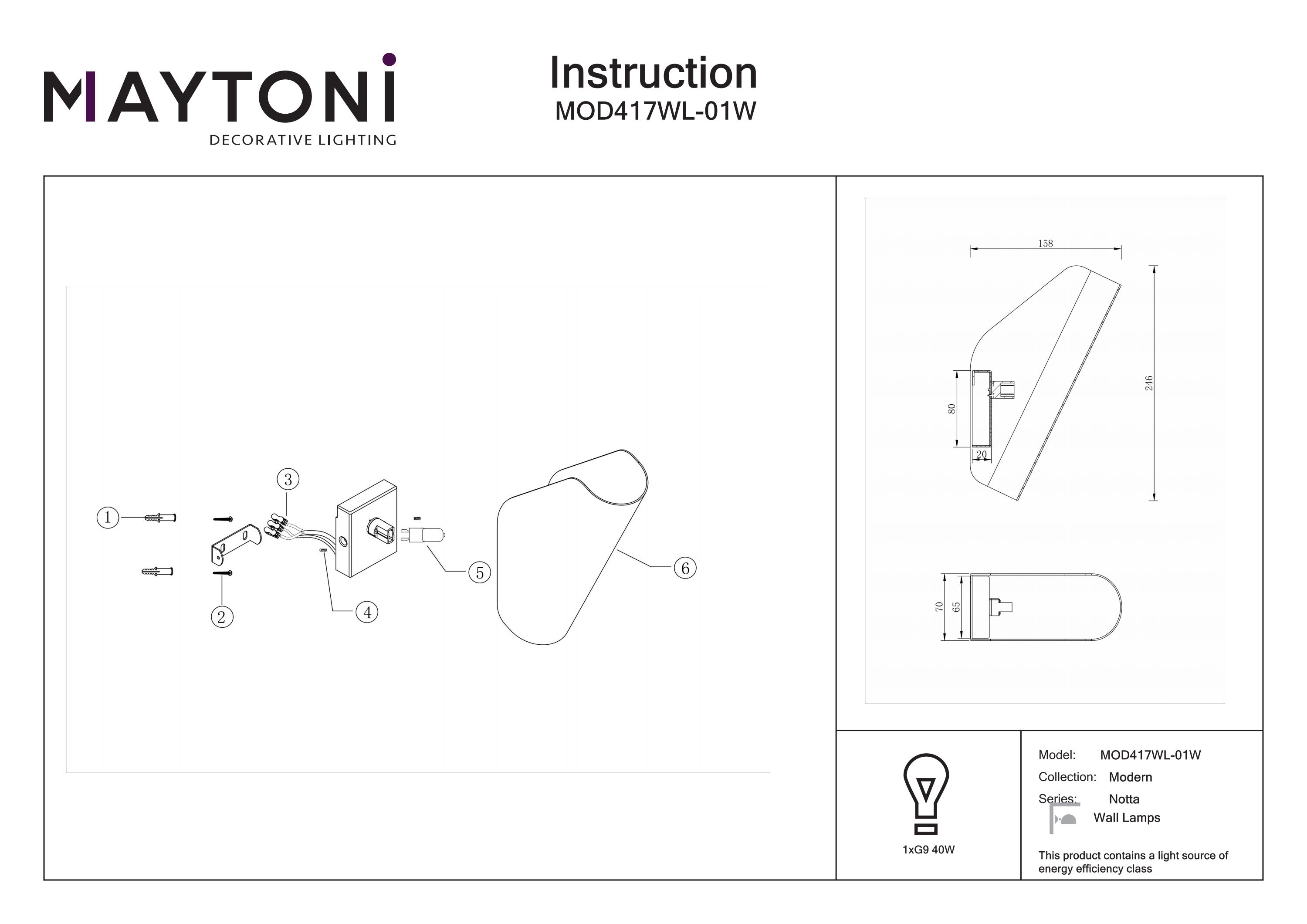 MAYTONI
DECORATIVE LIGHTING

Instruction
MOD417WL-01W

1
2
3
4
5
6

158
246
80
20
70
65

1xG9 40W

Model: MOD417WL-01W
Collection: Modern
Series: Notta
Wall Lamps

This product contains a light source of energy efficiency class