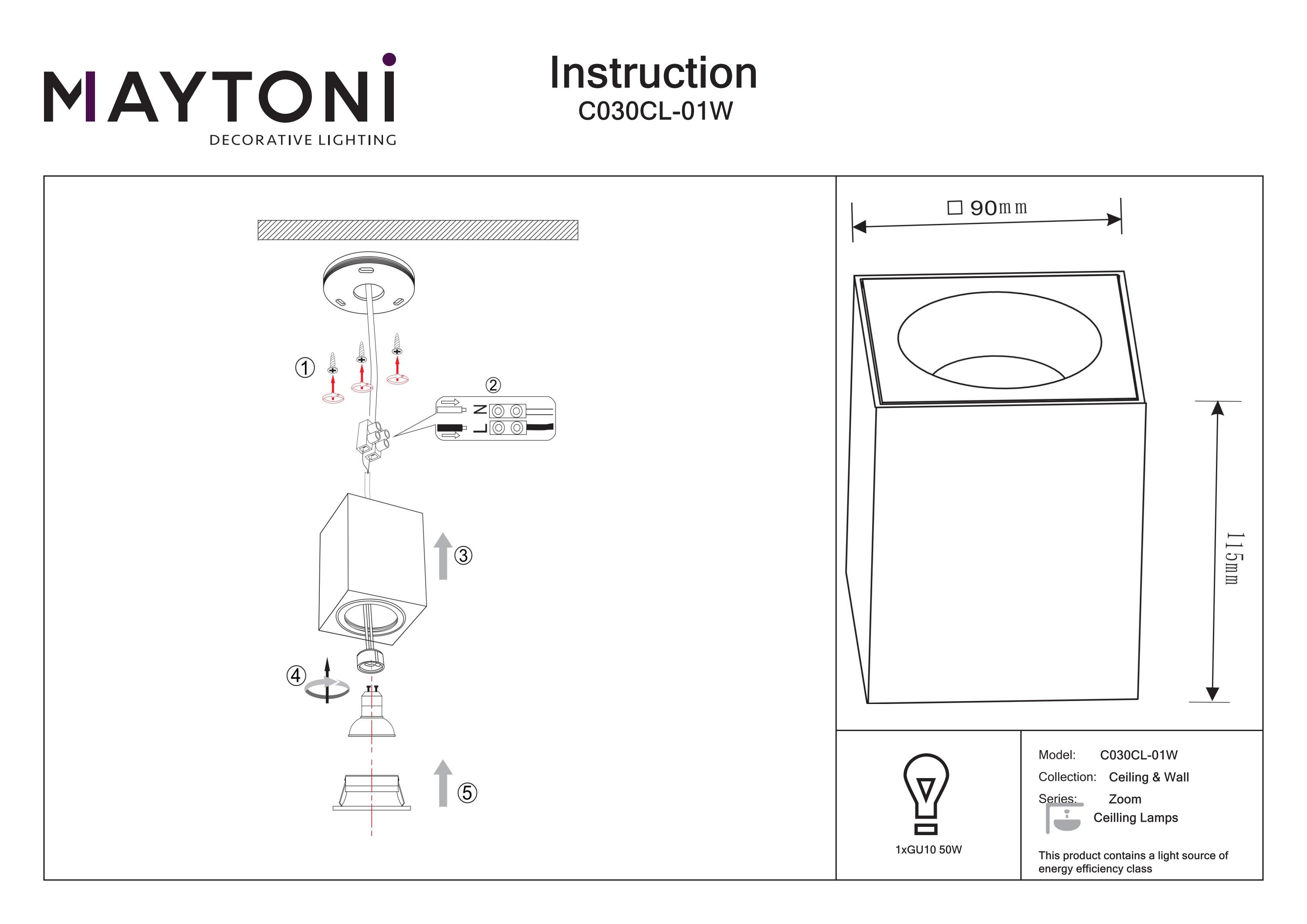 MAYTONI
DECORATIVE LIGHTING

Instruction
C030CL-01W

①
②
N
L
③
④
⑤

□ 90mm

115mm

1xGU10 50W

Model: C030CL-01W
Collection: Ceiling & Wall
Series: Zoom
Ceilling Lamps

This product contains a light source of energy efficiency class