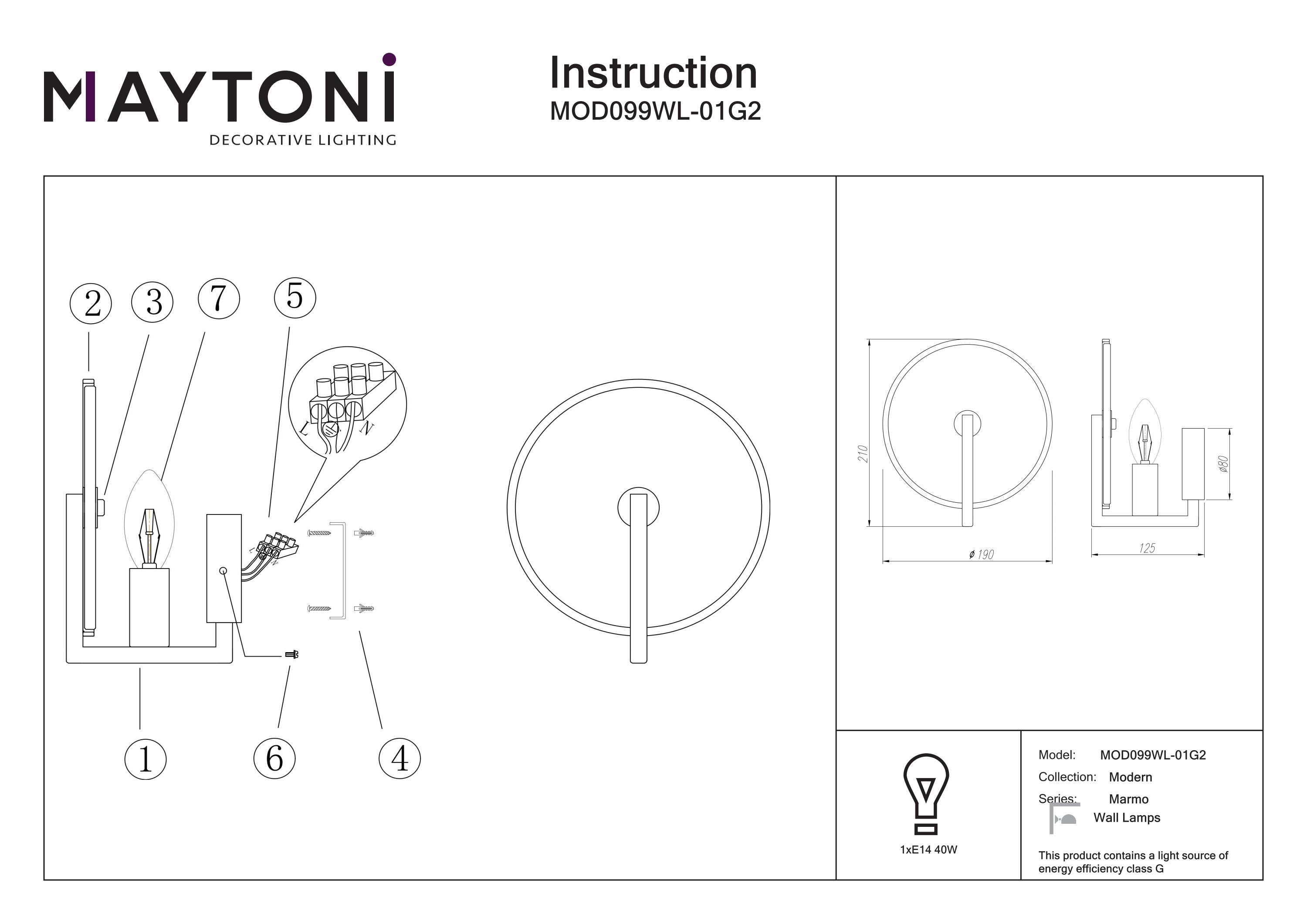 MAYTONI
DECORATIVE LIGHTING

Instruction
MOD099WL-01G2

2 3 7 5

L N

1 6 4

210

ø 190

ø80

125

1xE14 40W

Model: MOD099WL-01G2
Collection: Modern
Series: Marmo
Wall Lamps

This product contains a light source of energy efficiency class G