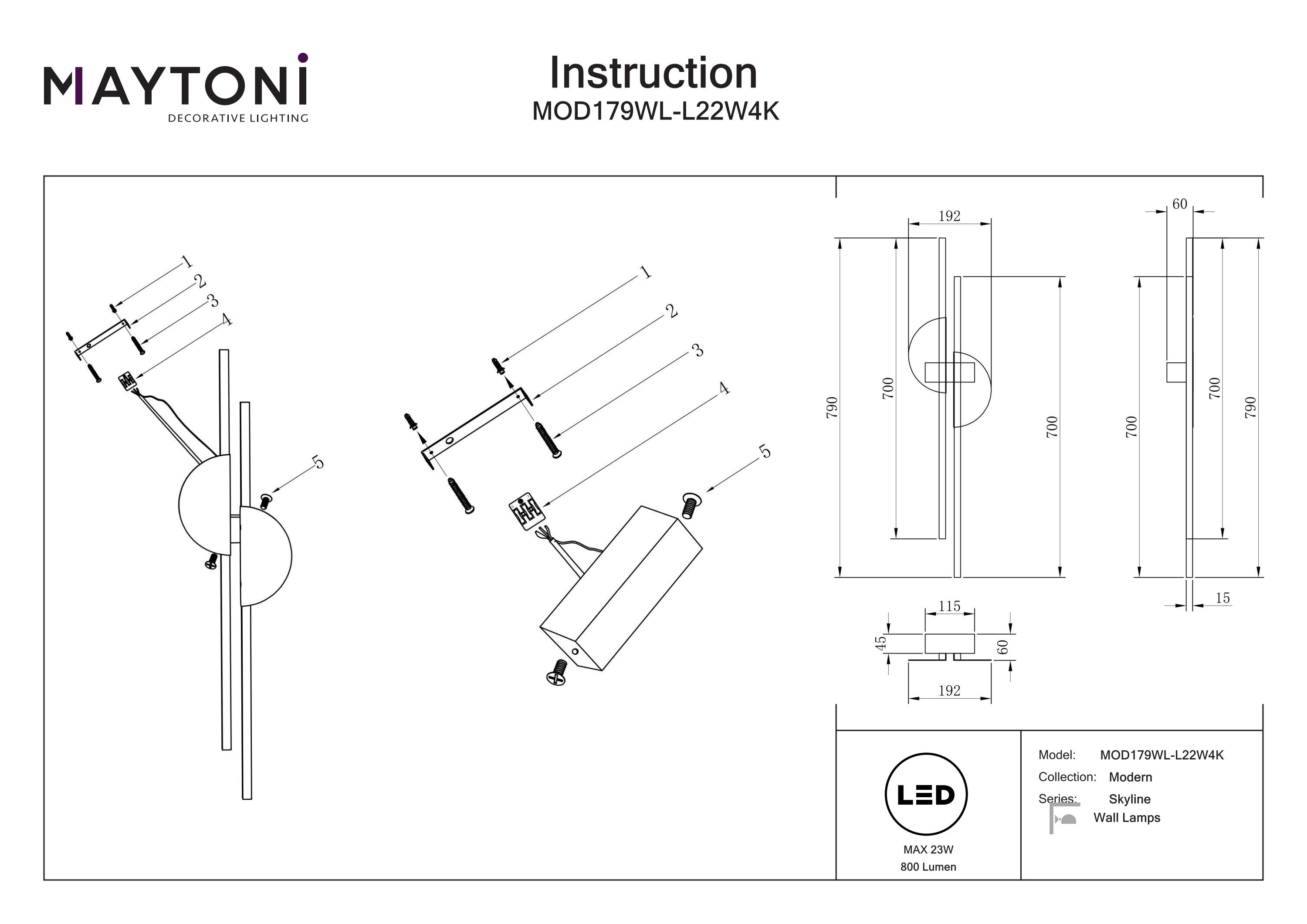 MAYTONI
DECORATIVE LIGHTING

Instruction
MOD179WL-L22W4K

1
2
3
4
5

1
2
3
4
5

192
790
700
700

60
700
700
790
15

115
45
60
192

LED
MAX 23W
800 Lumen

Model: MOD179WL-L22W4K
Collection: Modern
Series: Skyline
Wall Lamps