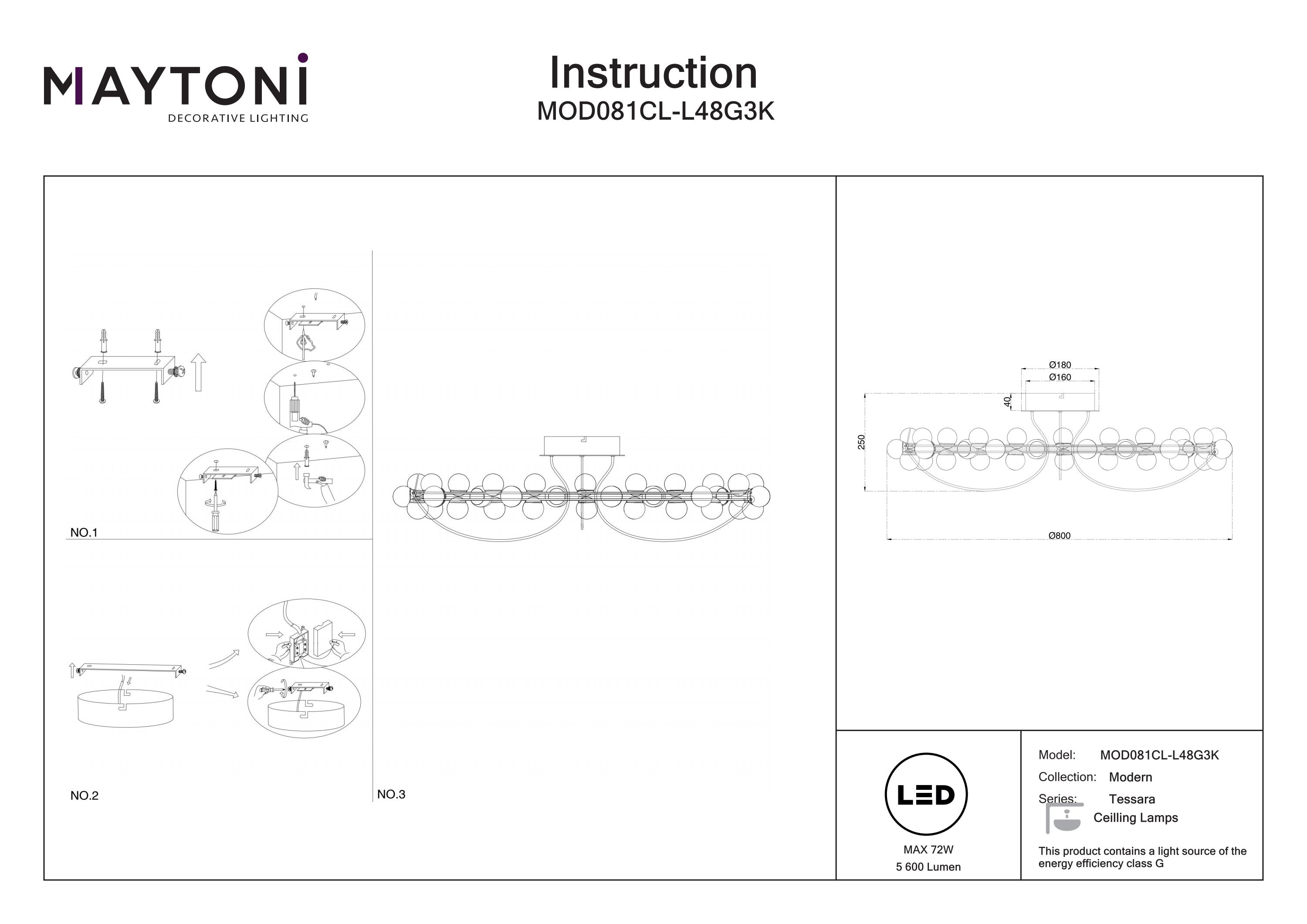 MAYTONI
DECORATIVE LIGHTING

Instruction
MOD081CL-L48G3K

NO.1

NO.2

NO.3

Ø180
Ø160
40
250
Ø800

LED
MAX 72W
5 600 Lumen

Model: MOD081CL-L48G3K
Collection: Modern
Series: Tessara
Ceilling Lamps

This product contains a light source of the energy efficiency class G