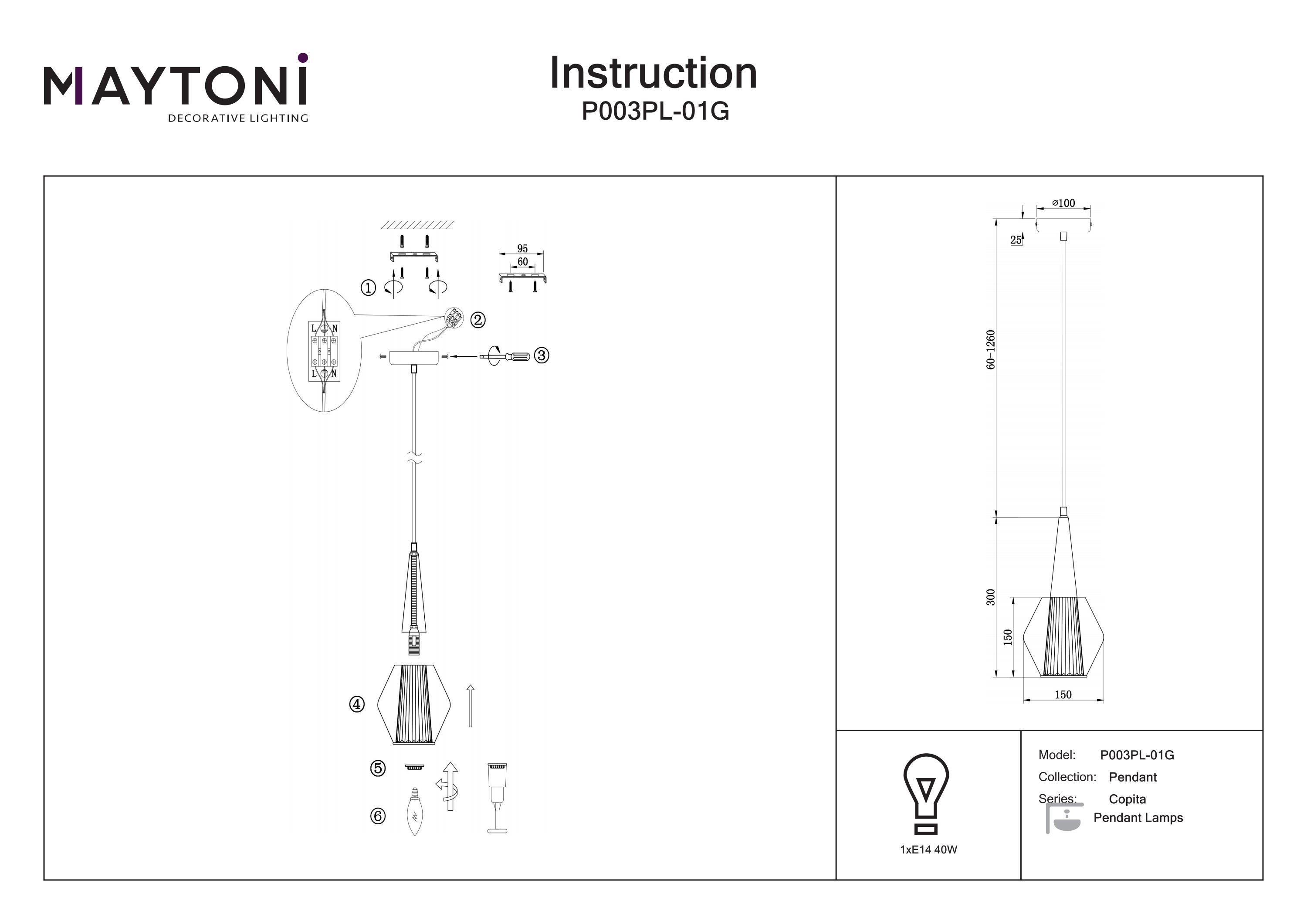 MAYTONI
DECORATIVE LIGHTING

Instruction
P003PL-01G

95
60
①
②
L N
L N
③
④
⑤
⑥

⌀100
25
60-1260
300
150
150

1xE14 40W

Model: P003PL-01G
Collection: Pendant
Series: Copita
Pendant Lamps