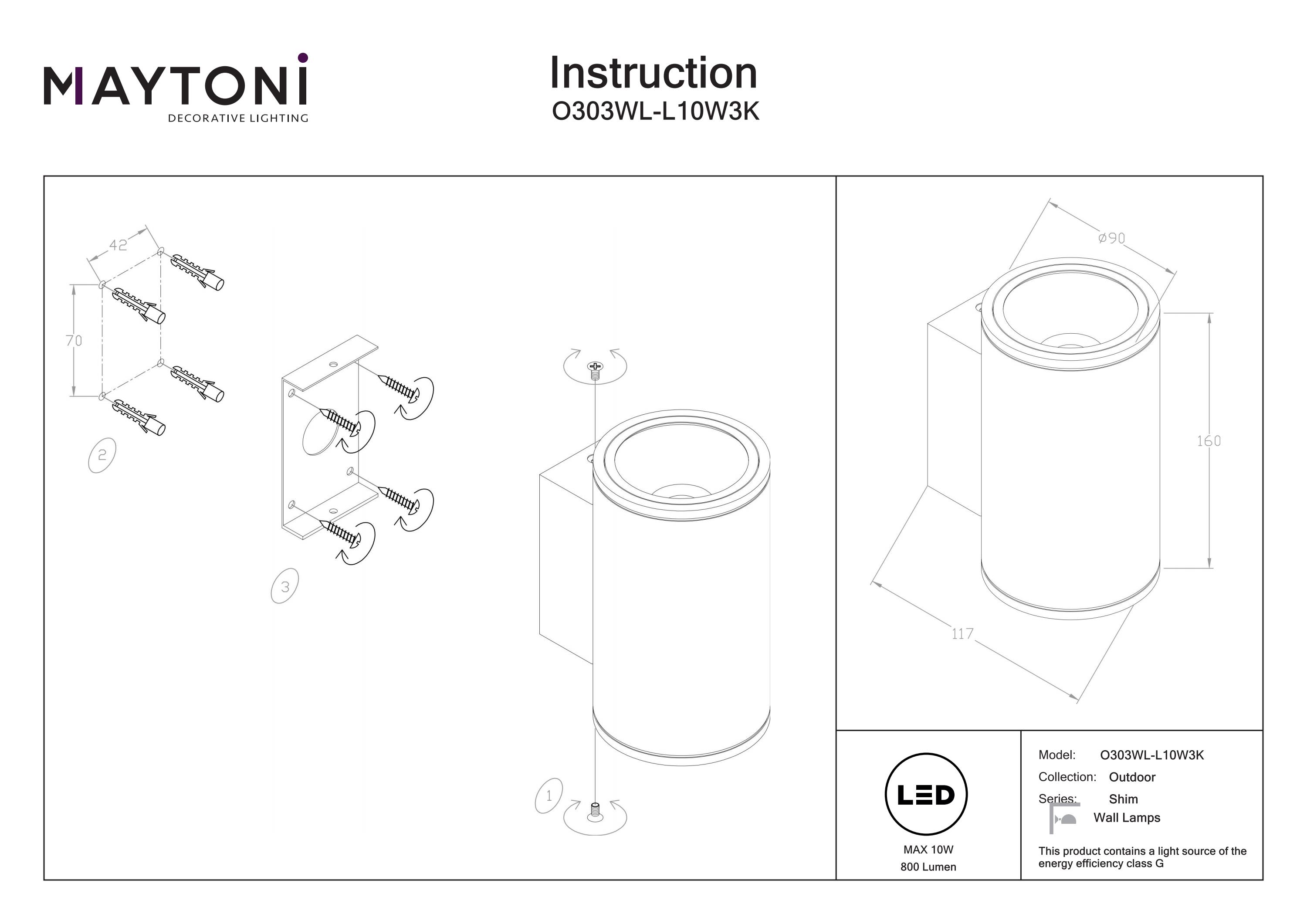 MAYTONI
DECORATIVE LIGHTING

Instruction
O303WL-L10W3K

42
70
2
3
1

ø90
160
117

LED
MAX 10W
800 Lumen

Model: O303WL-L10W3K
Collection: Outdoor
Series: Shim
Wall Lamps

This product contains a light source of the energy efficiency class G