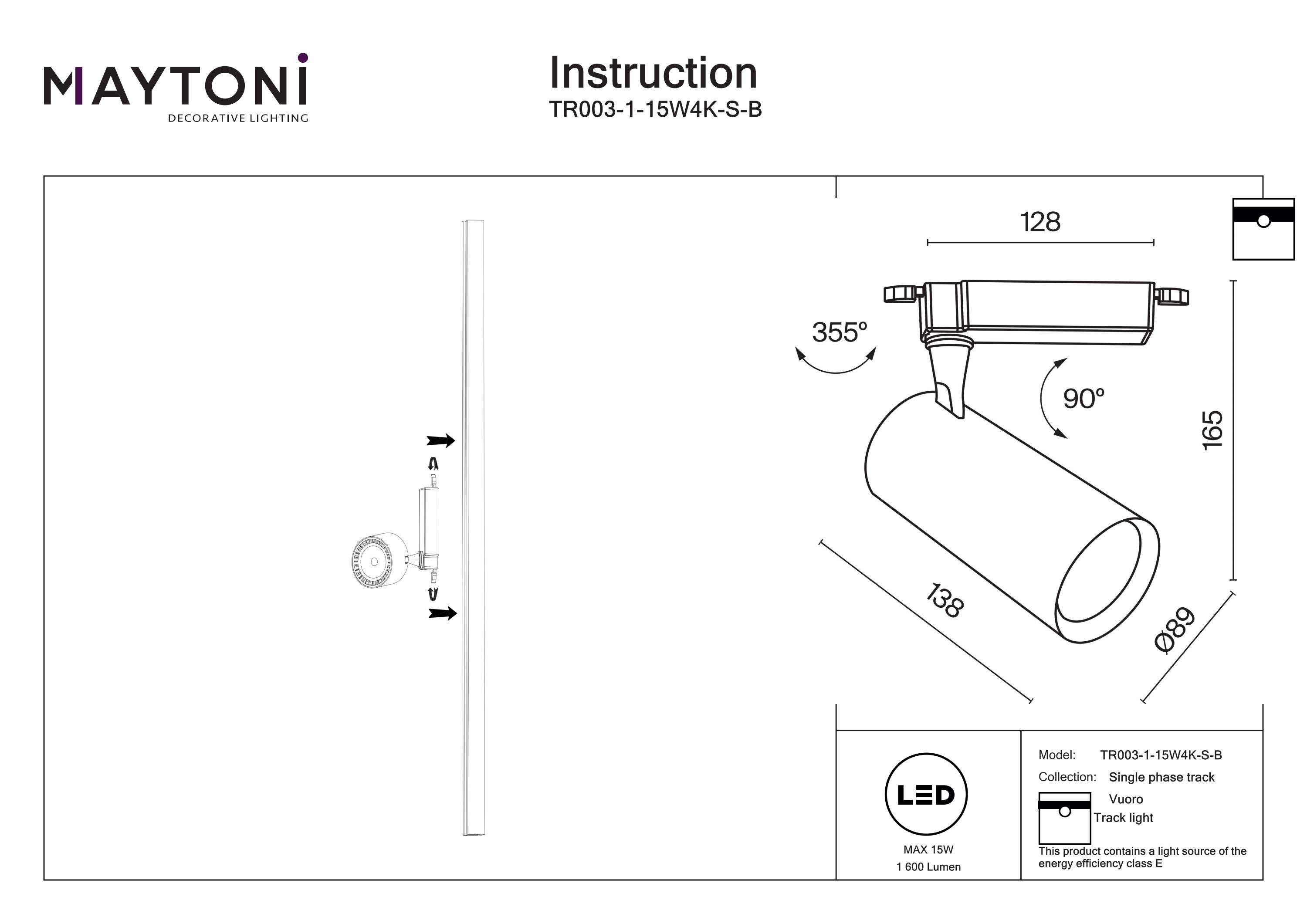 MAYTONI
DECORATIVE LIGHTING

Instruction
TR003-1-15W4K-S-B

128

355º

90º

165

138

Ø89

LED

MAX 15W
1 600 Lumen

Model: TR003-1-15W4K-S-B
Collection: Single phase track
Vuoro
Track light
This product contains a light source of the energy efficiency class E