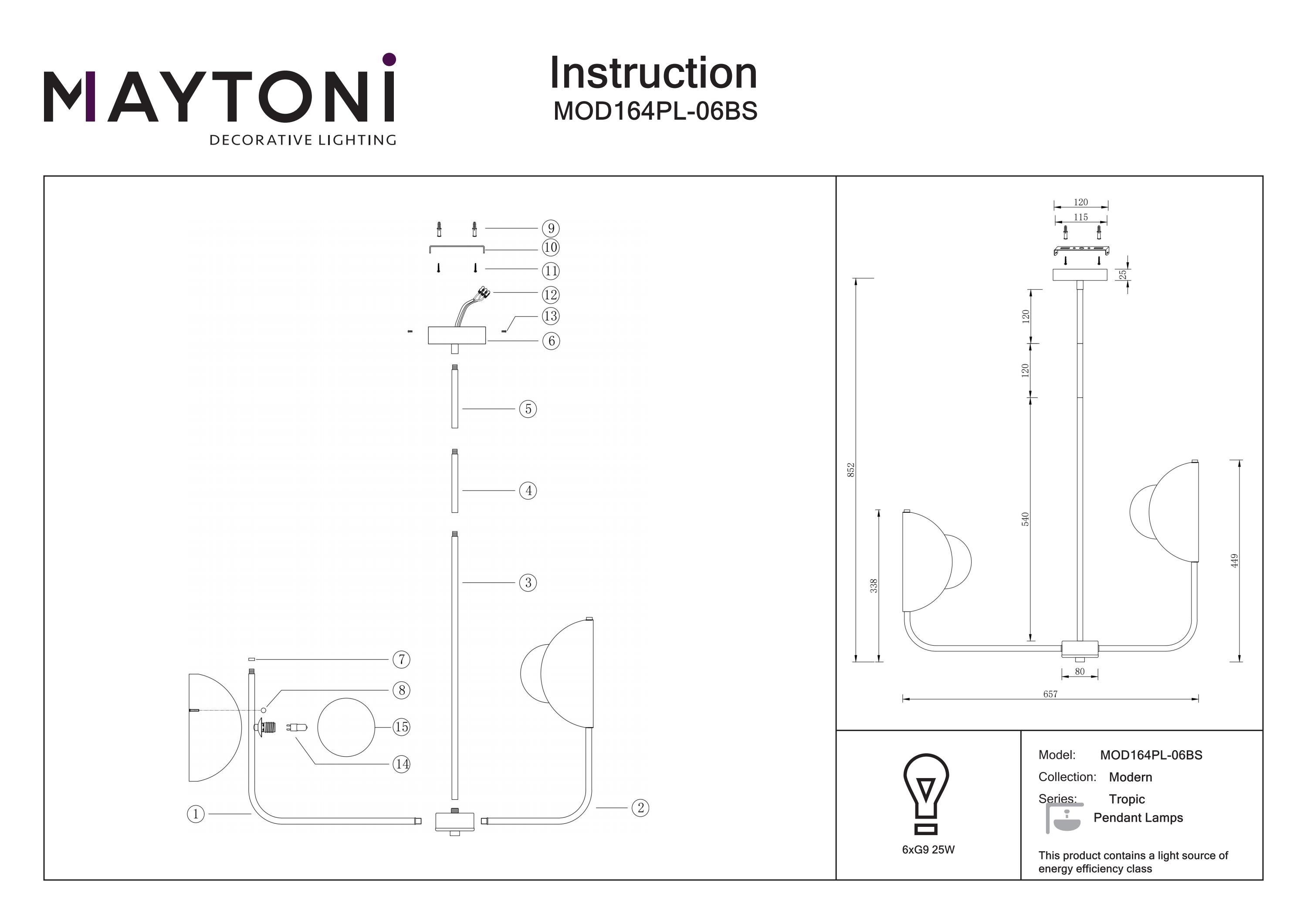 MAYTONI
DECORATIVE LIGHTING

Instruction
MOD164PL-06BS

9
10
11
12
13
6
5
4
3
7
8
15
14
1
2

120
115
25
120
120
852
540
338
449
80
657

6xG9 25W

Model: MOD164PL-06BS
Collection: Modern
Series: Tropic
Pendant Lamps

This product contains a light source of energy efficiency class