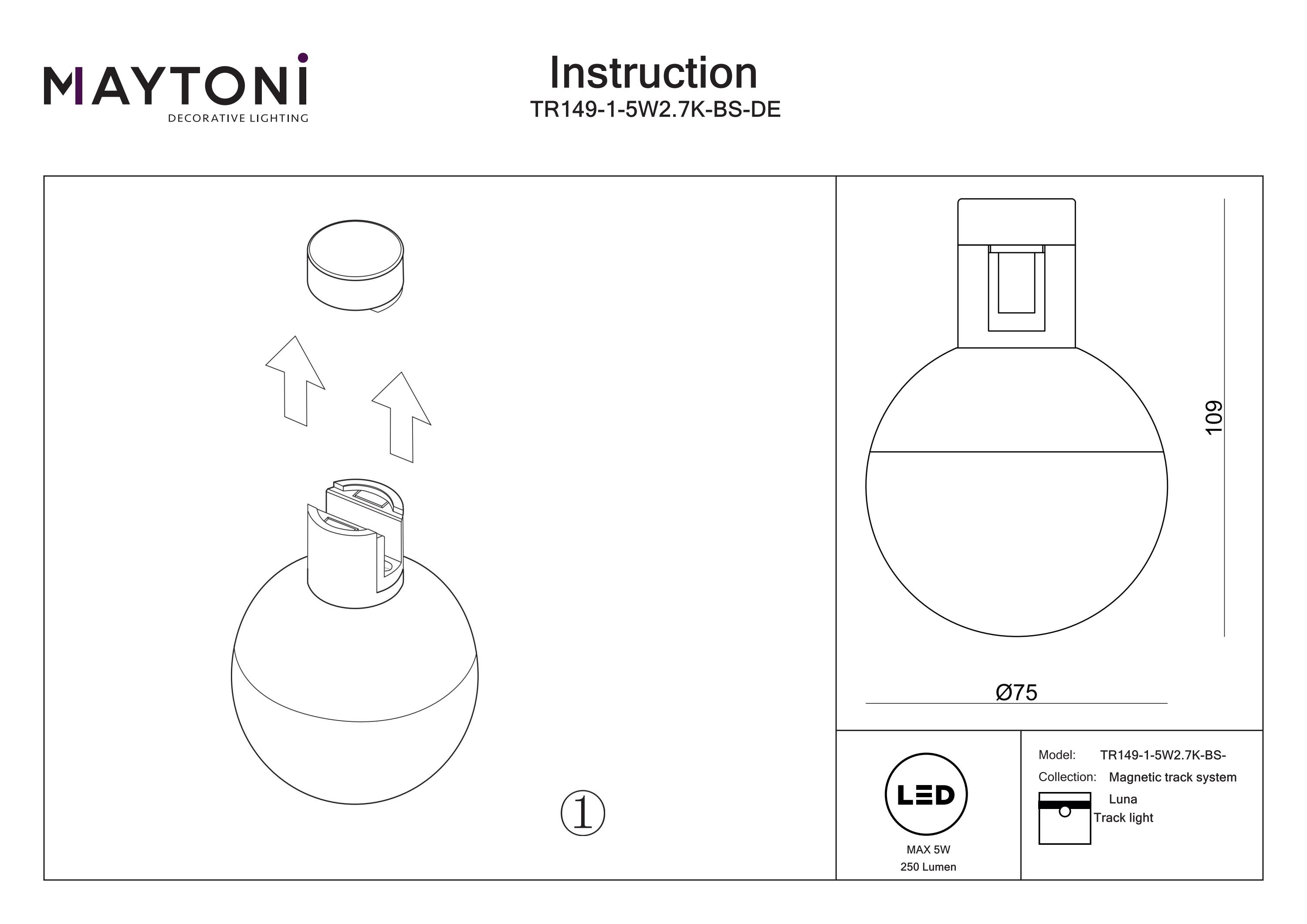 MAYTONI
DECORATIVE LIGHTING

Instruction
TR149-1-5W2.7K-BS-DE

①

109

Ø75

LED
MAX 5W
250 Lumen

Model: TR149-1-5W2.7K-BS-
Collection: Magnetic track system
Luna
Track light