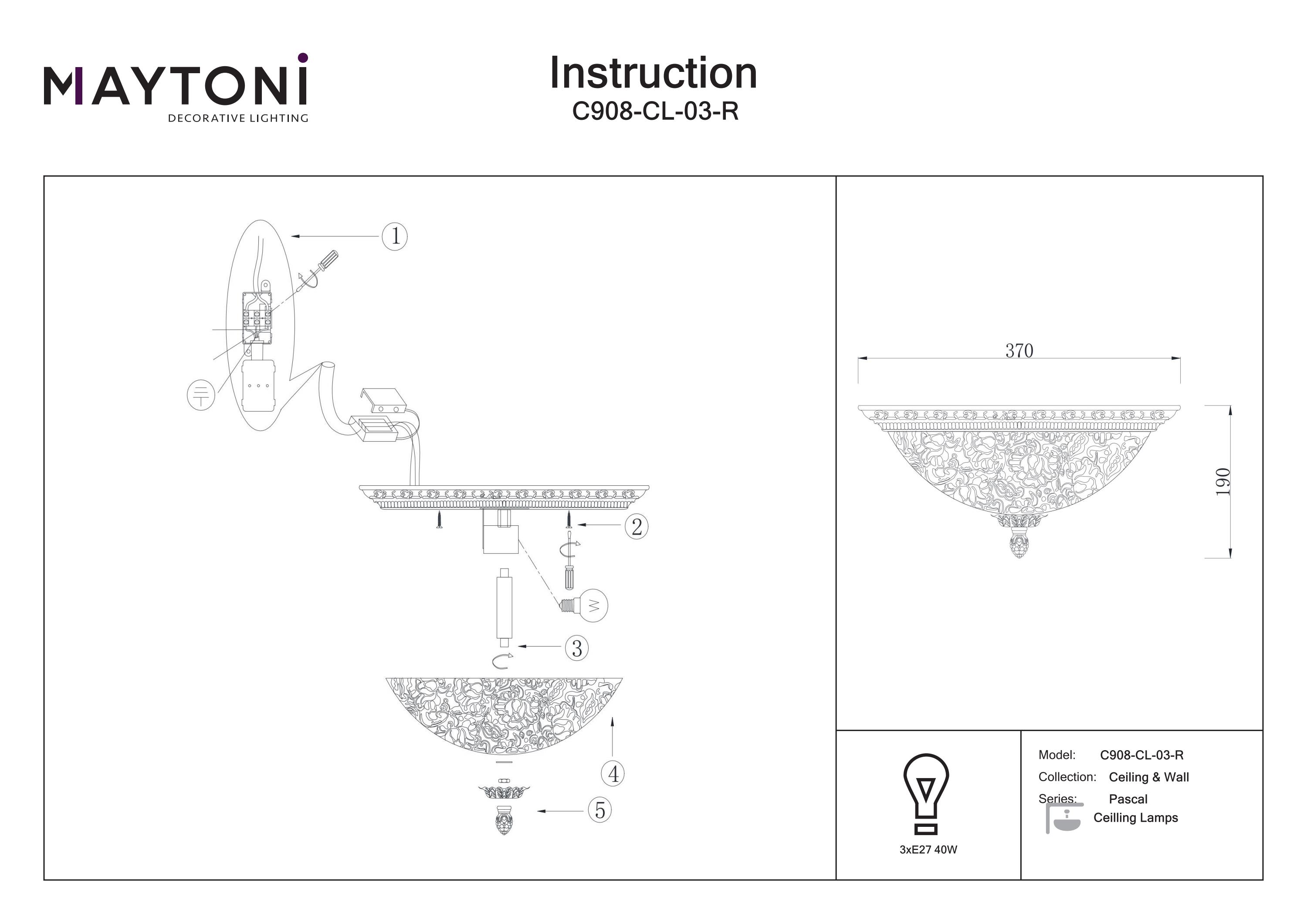 MAYTONI
DECORATIVE LIGHTING

Instruction
C908-CL-03-R

1

2

3

4

5

370

190

3xE27 40W

Model: C908-CL-03-R
Collection: Ceiling & Wall
Series: Pascal
Ceilling Lamps