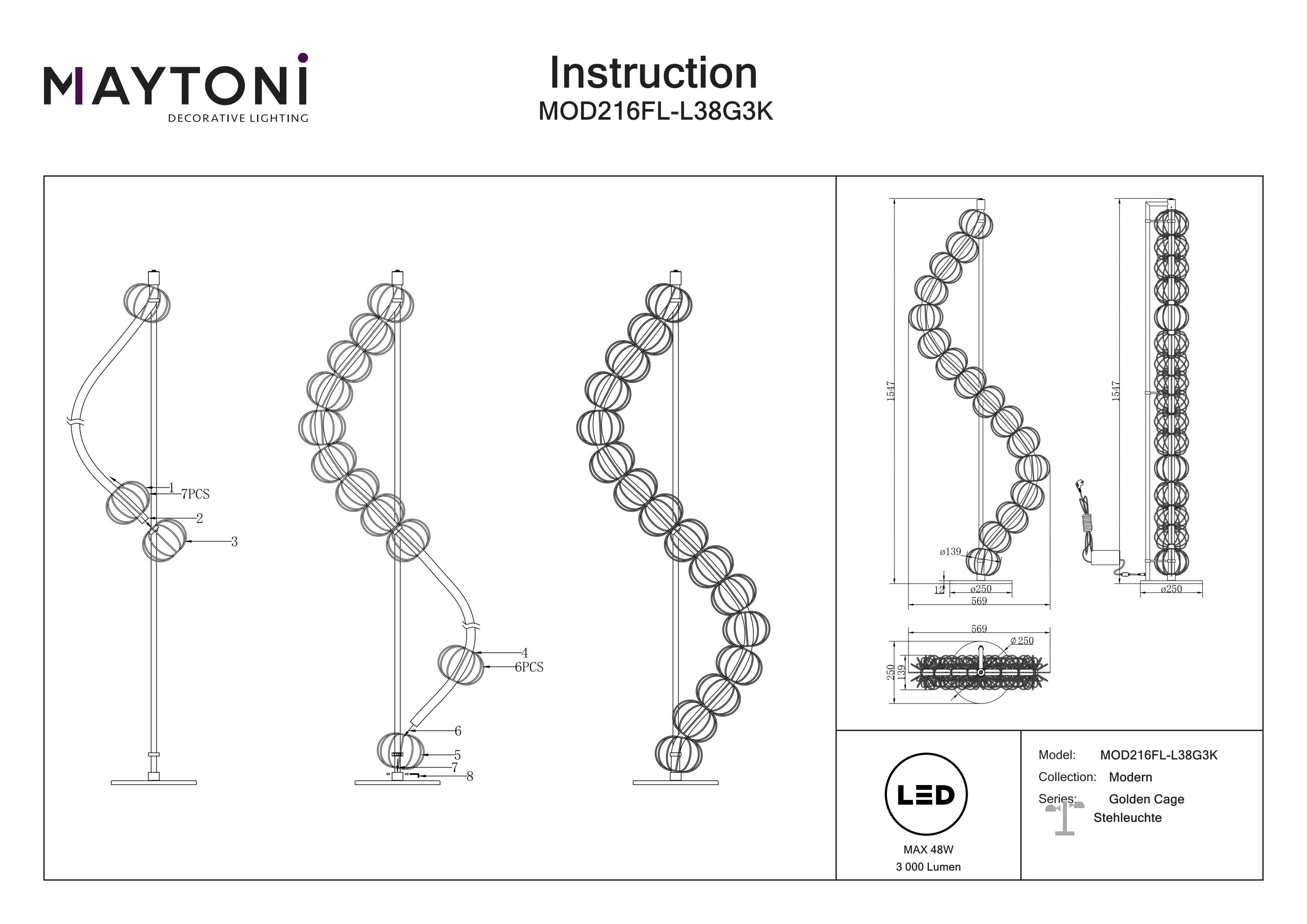 MAYTONI
DECORATIVE LIGHTING

Instruction
MOD216FL-L38G3K

1
7PCS
2
3

4
6PCS
6
5
7
8

1547
ø139
12
ø250
569

1547
ø250

569
ø250
250
139

LED
MAX 48W
3 000 Lumen

Model: MOD216FL-L38G3K
Collection: Modern
Series: Golden Cage
Stehleuchte