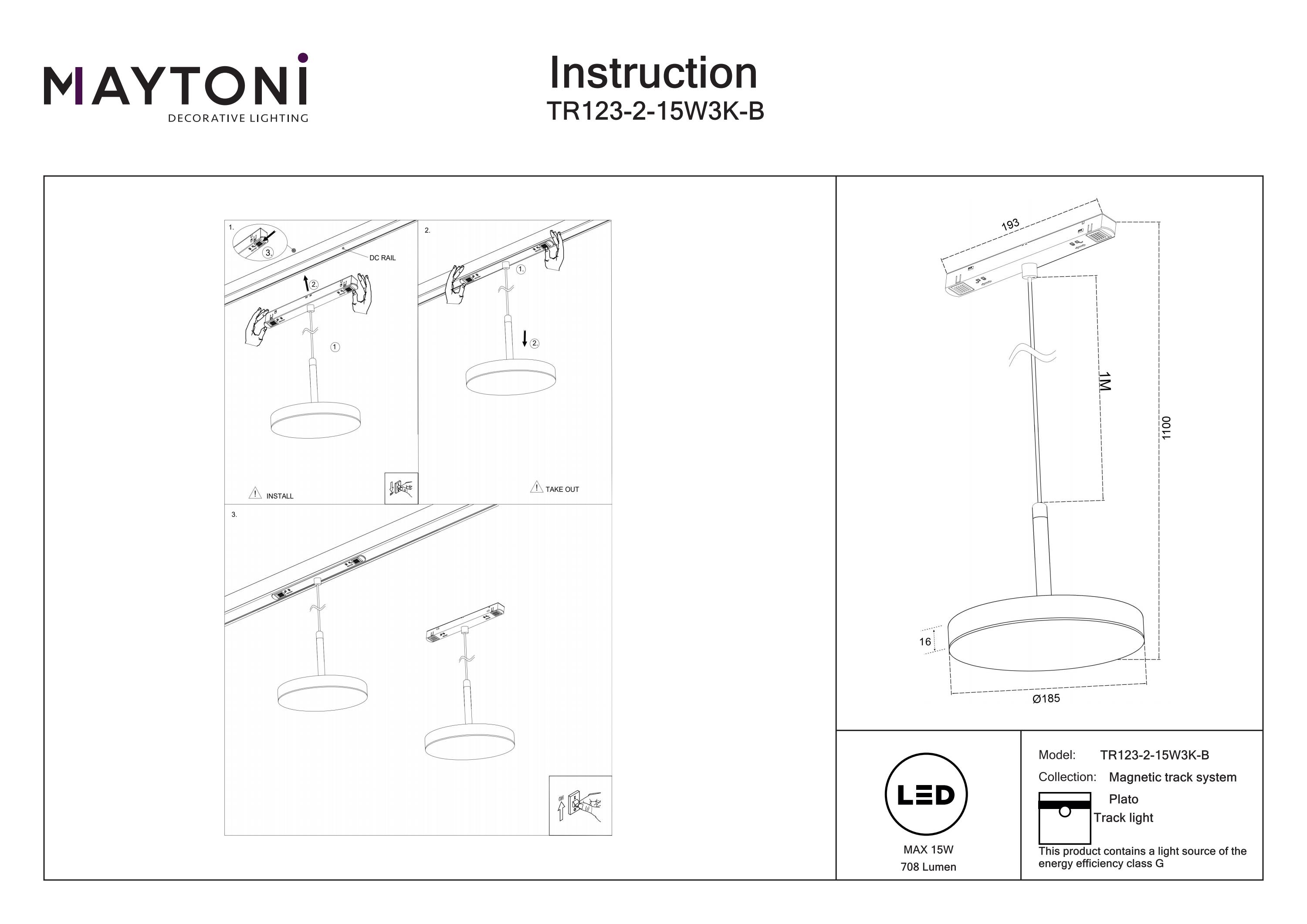 MAYTONI
DECORATIVE LIGHTING

Instruction
TR123-2-15W3K-B

1.
3.
DC RAIL
2.
1
INSTALL

2.
1.
2.
TAKE OUT

3.

193
1M
1100
16
Ø185

LED
MAX 15W
708 Lumen

Model: TR123-2-15W3K-B
Collection: Magnetic track system
Plato
Track light
This product contains a light source of the energy efficiency class G