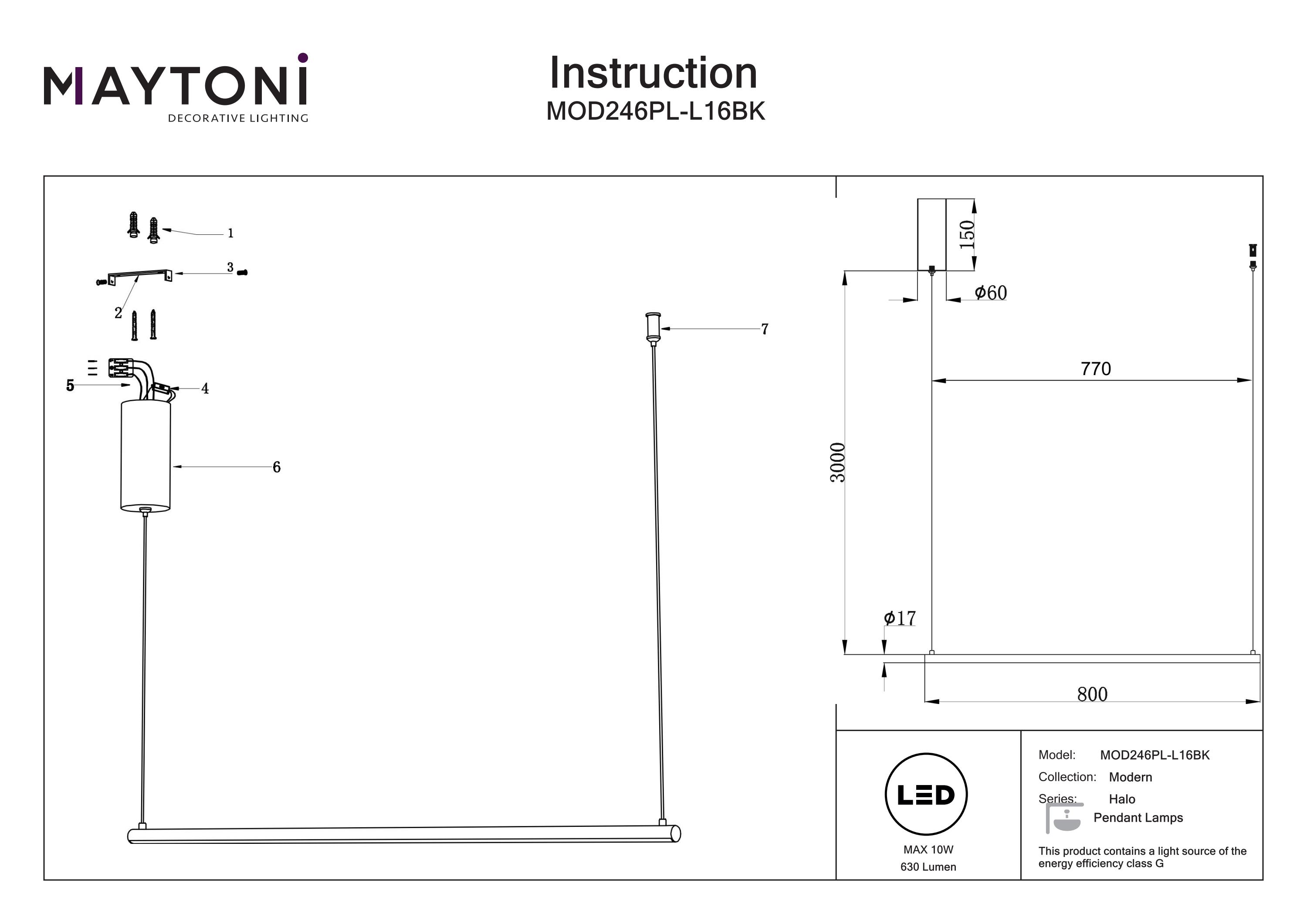 MAYTONI
DECORATIVE LIGHTING

Instruction
MOD246PL-L16BK

1
3
2
5
4
6
7

150
$\phi 60$
770
3000
$\phi 17$
800

LED
MAX 10W
630 Lumen

Model: MOD246PL-L16BK
Collection: Modern
Series: Halo
Pendant Lamps

This product contains a light source of the energy efficiency class G