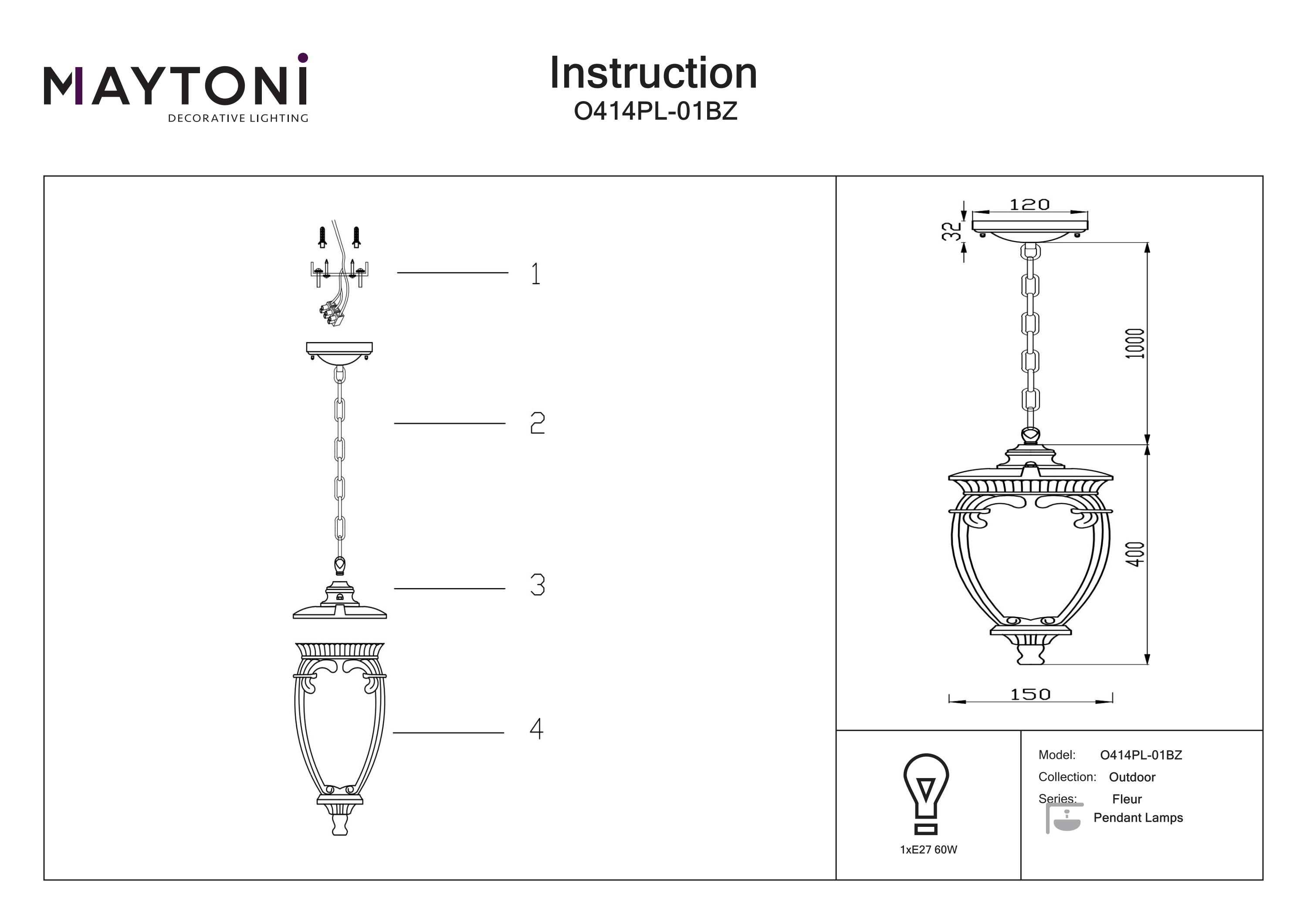 MAYTONI
DECORATIVE LIGHTING

Instruction
O414PL-01BZ

1

2

3

4

120

32

1000

400

150

1xE27 60W

Model: O414PL-01BZ
Collection: Outdoor
Series: Fleur
Pendant Lamps